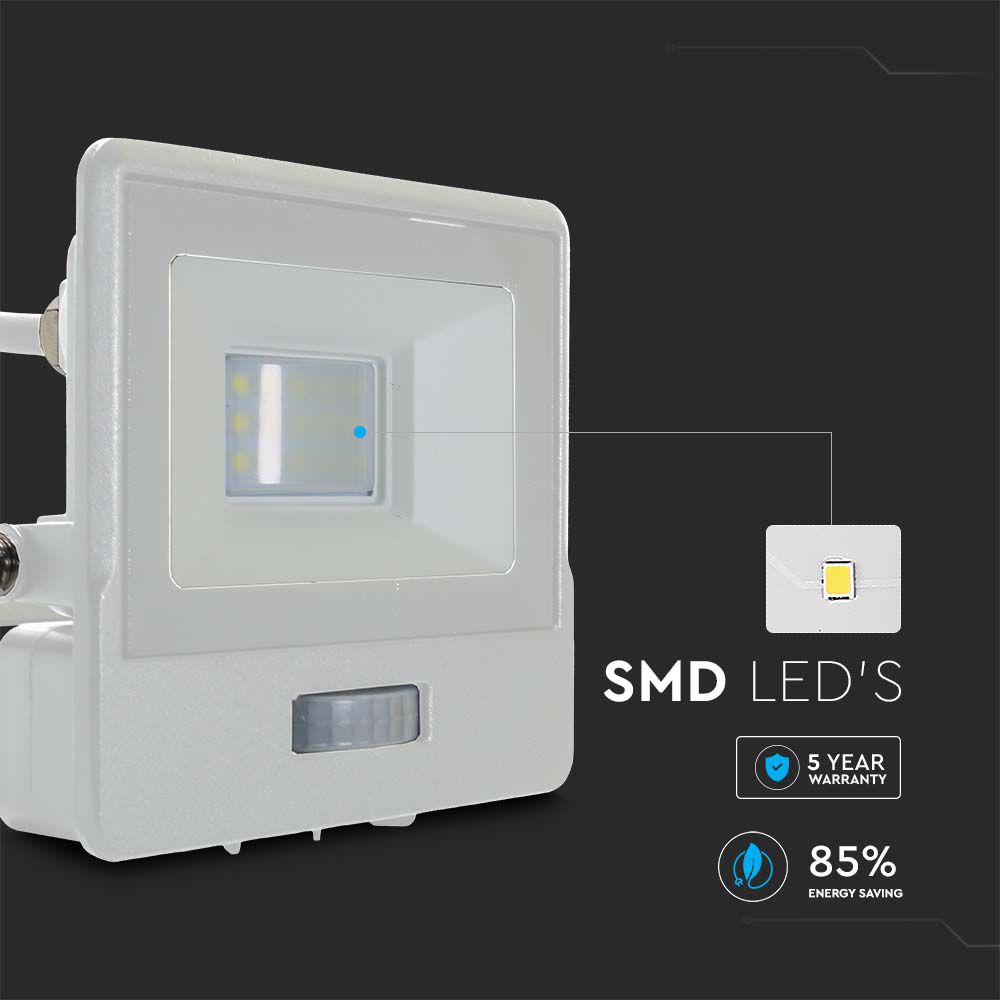 SMD LED'S

5 YEAR WARRANTY

85%
ENERGY SAVING