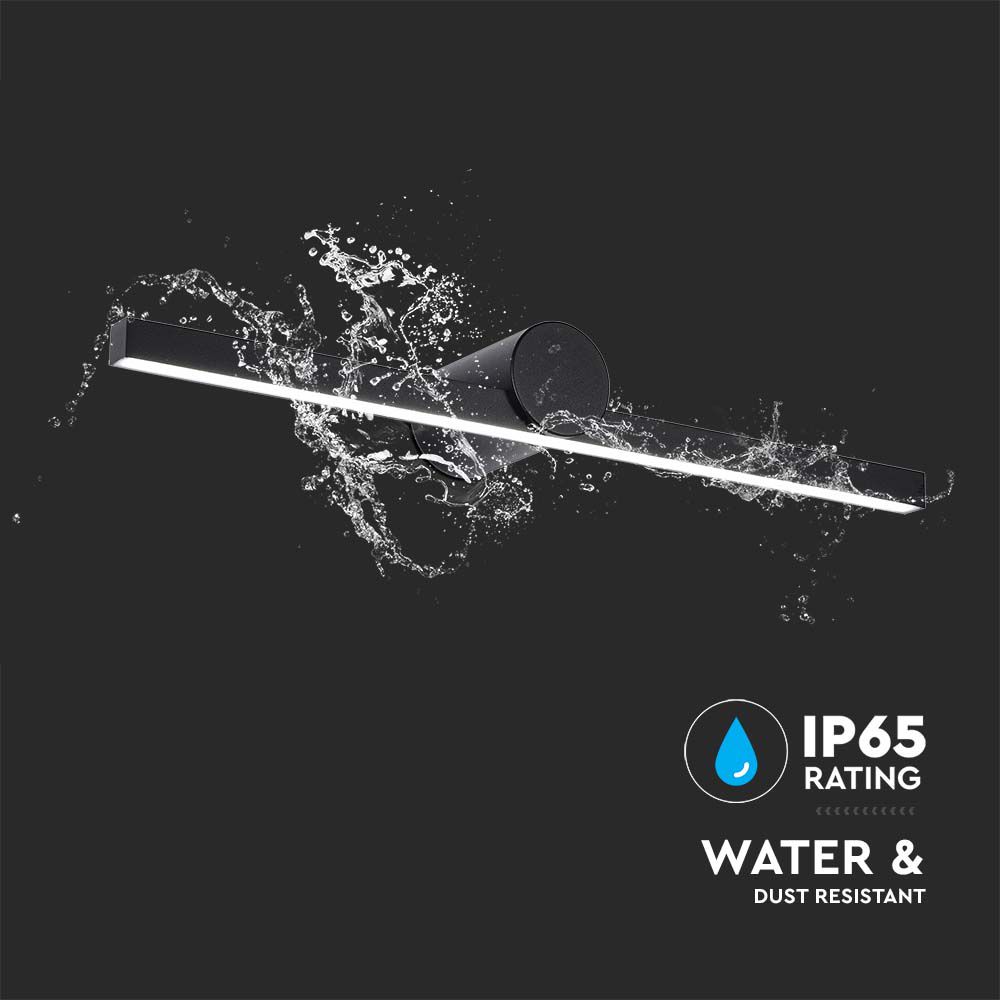 IP65
RATING

WATER &
DUST RESISTANT