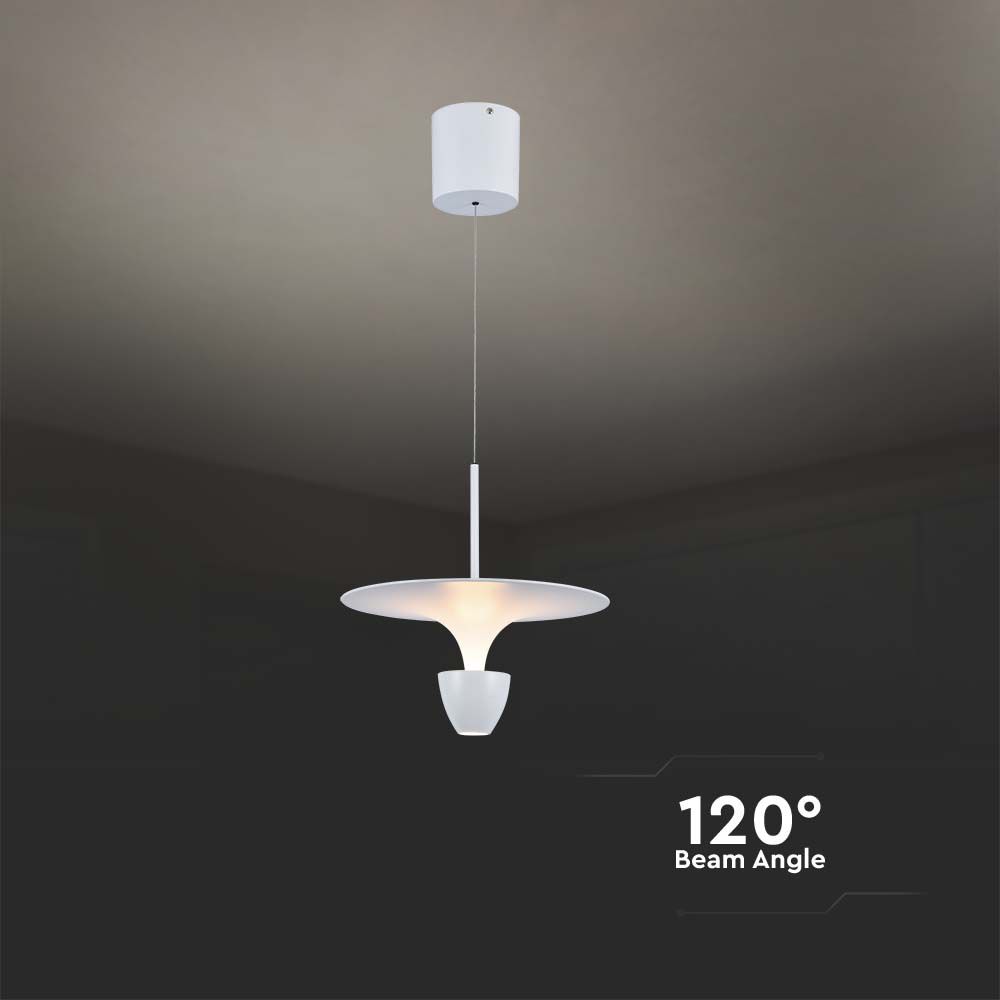 120°
Beam Angle