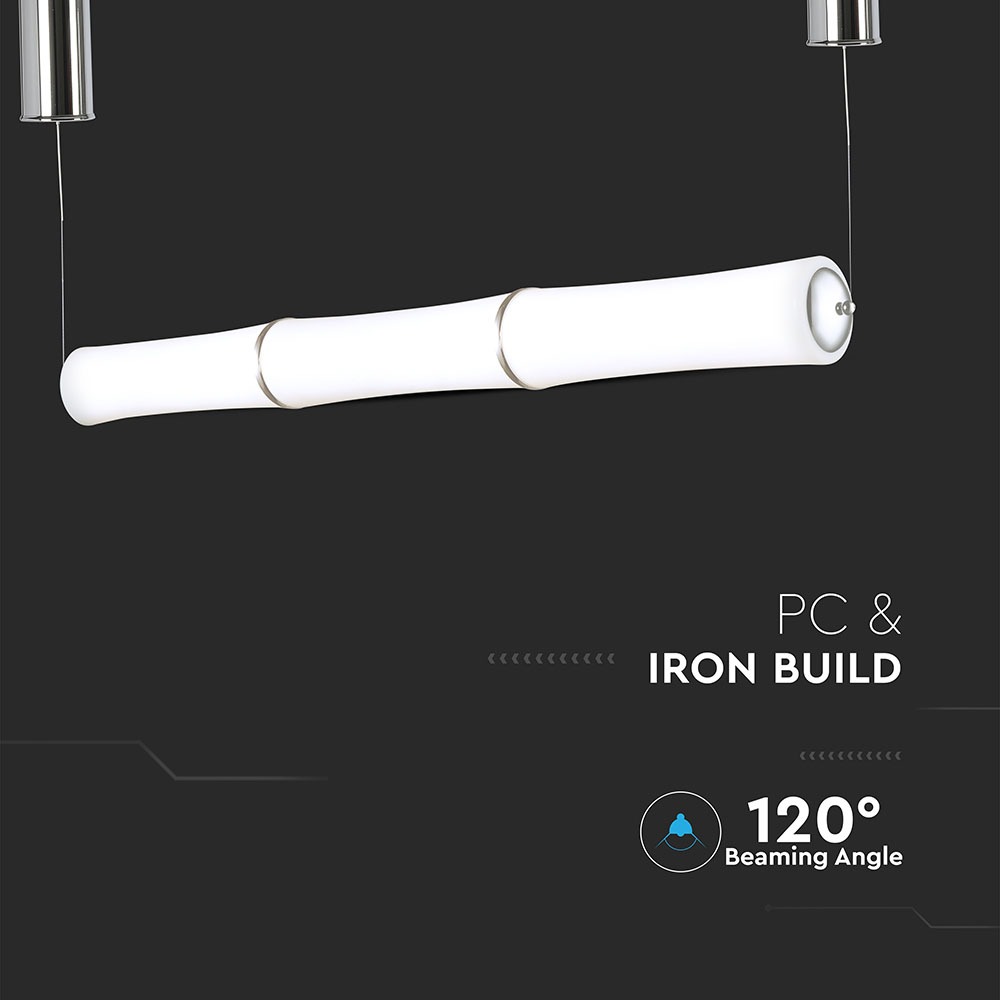 PC &
IRON BUILD

120°
Beaming Angle