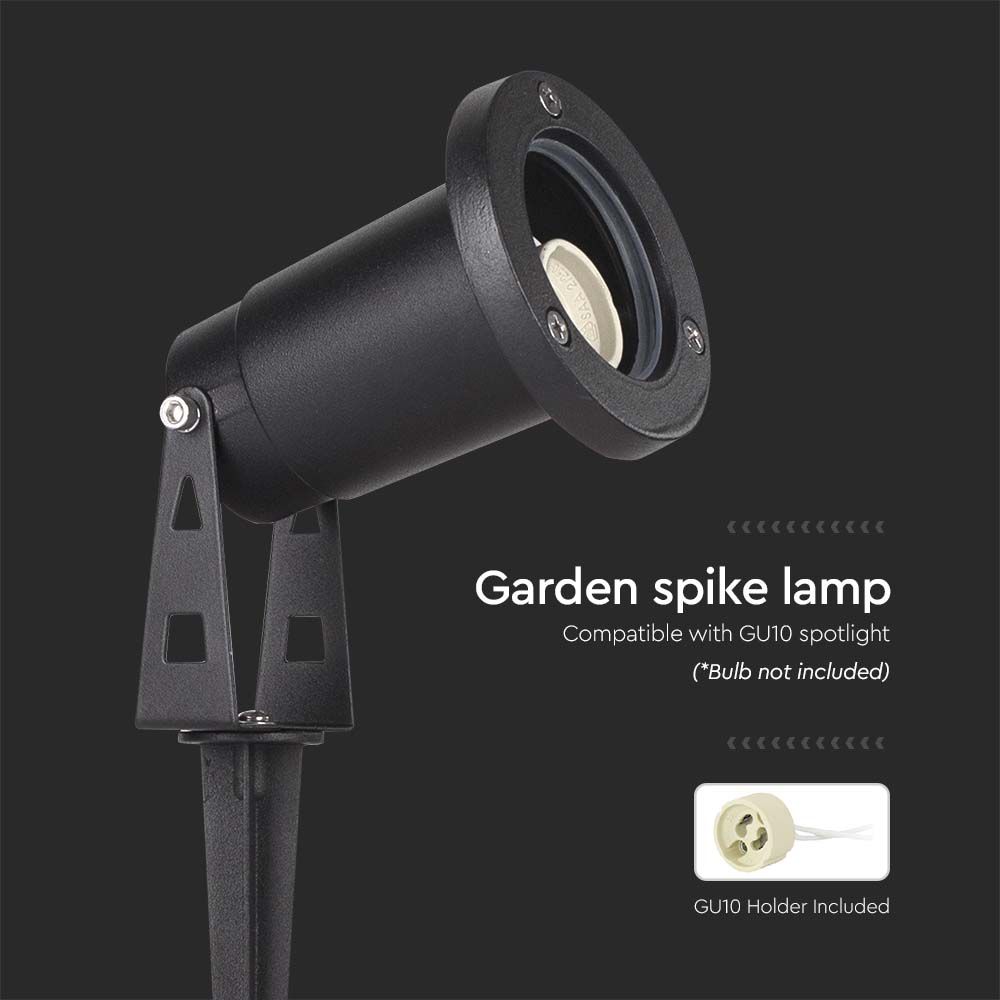 Garden spike lamp
Compatible with GU10 spotlight
(*Bulb not included)

GU10 Holder Included