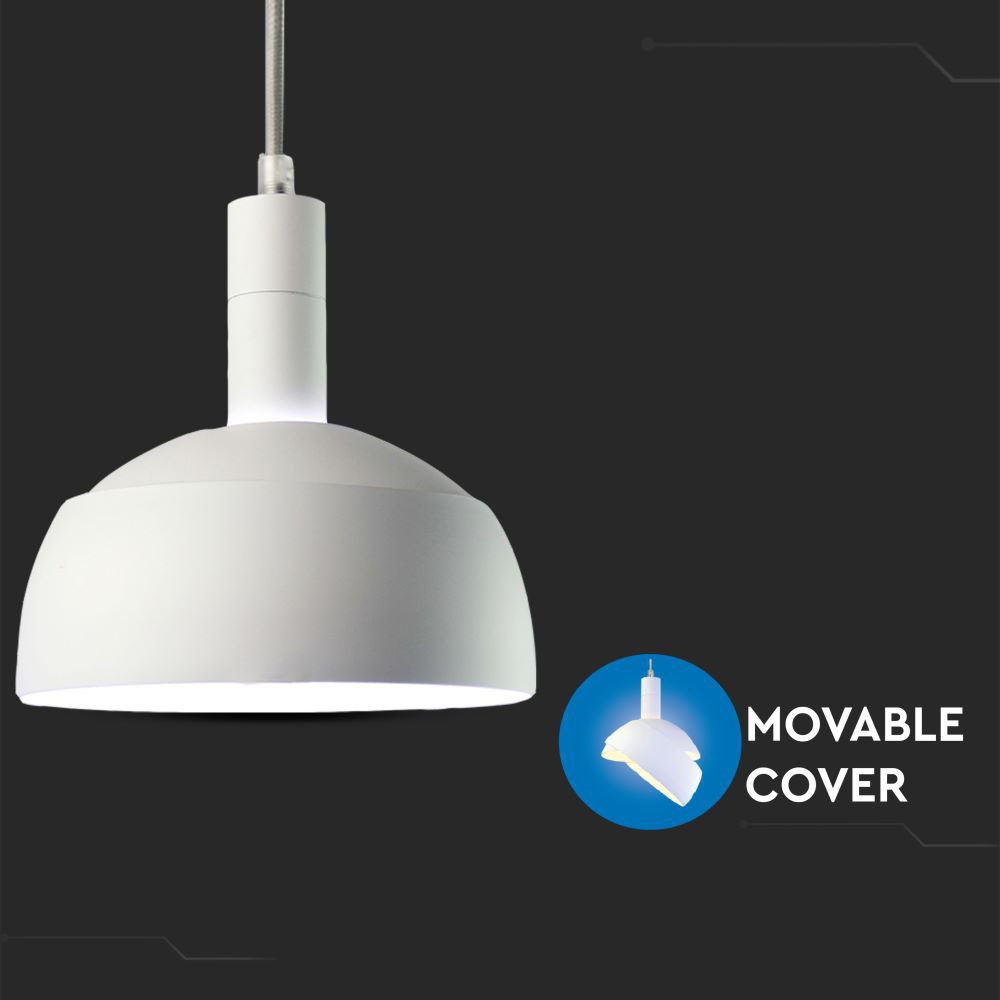 MOVABLE COVER