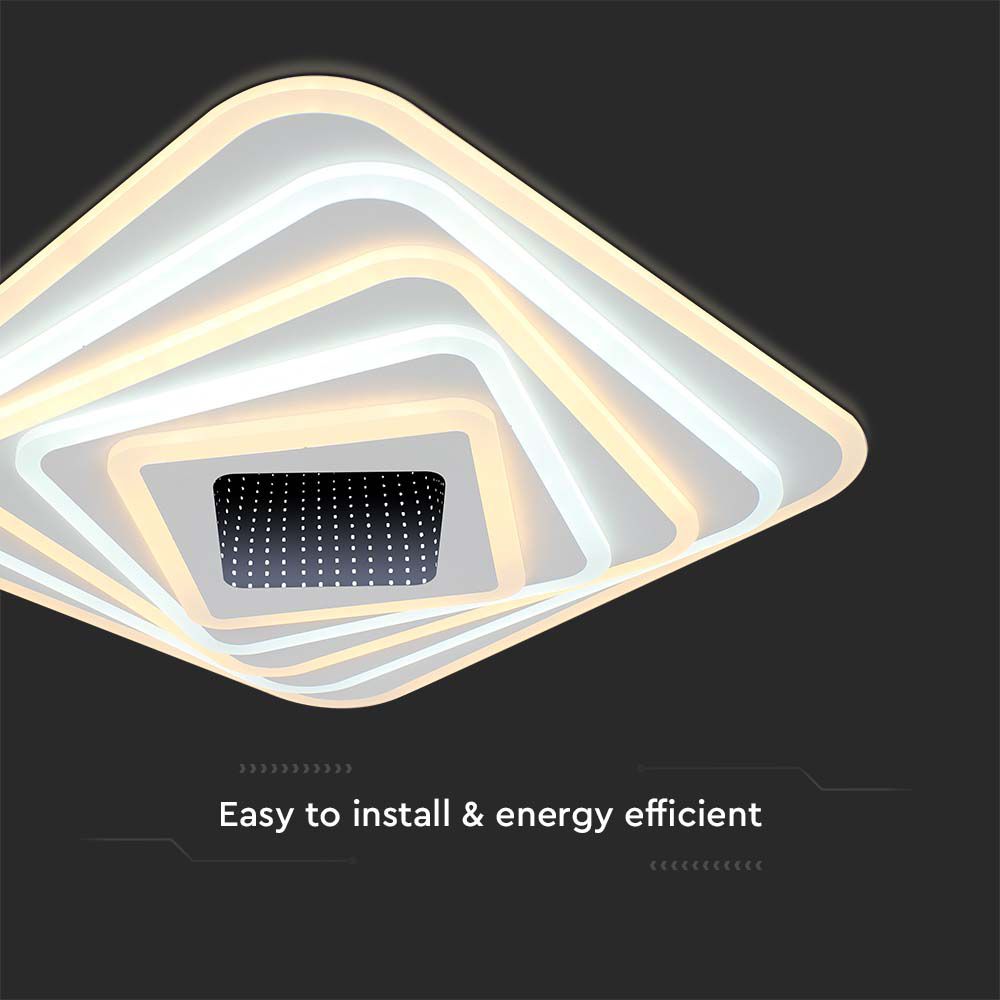 Easy to install & energy efficient