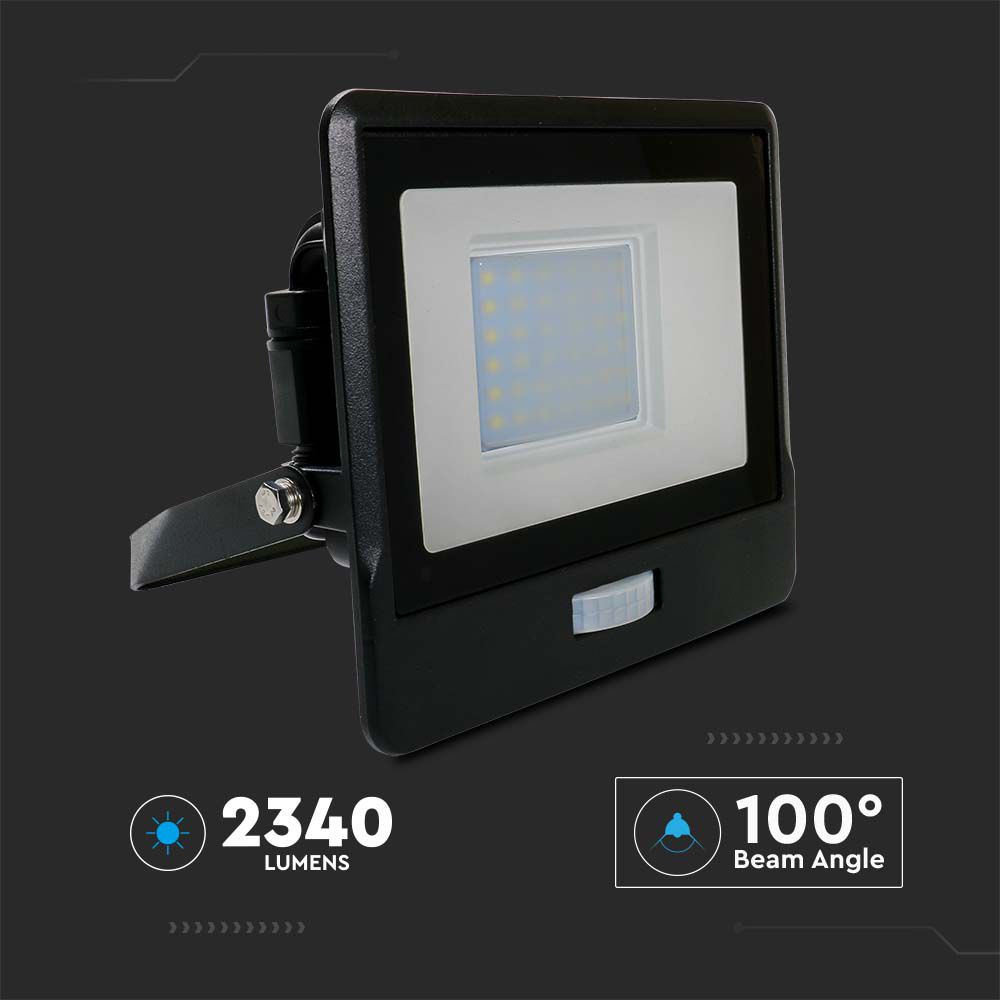 2340
LUMENS

100°
Beam Angle