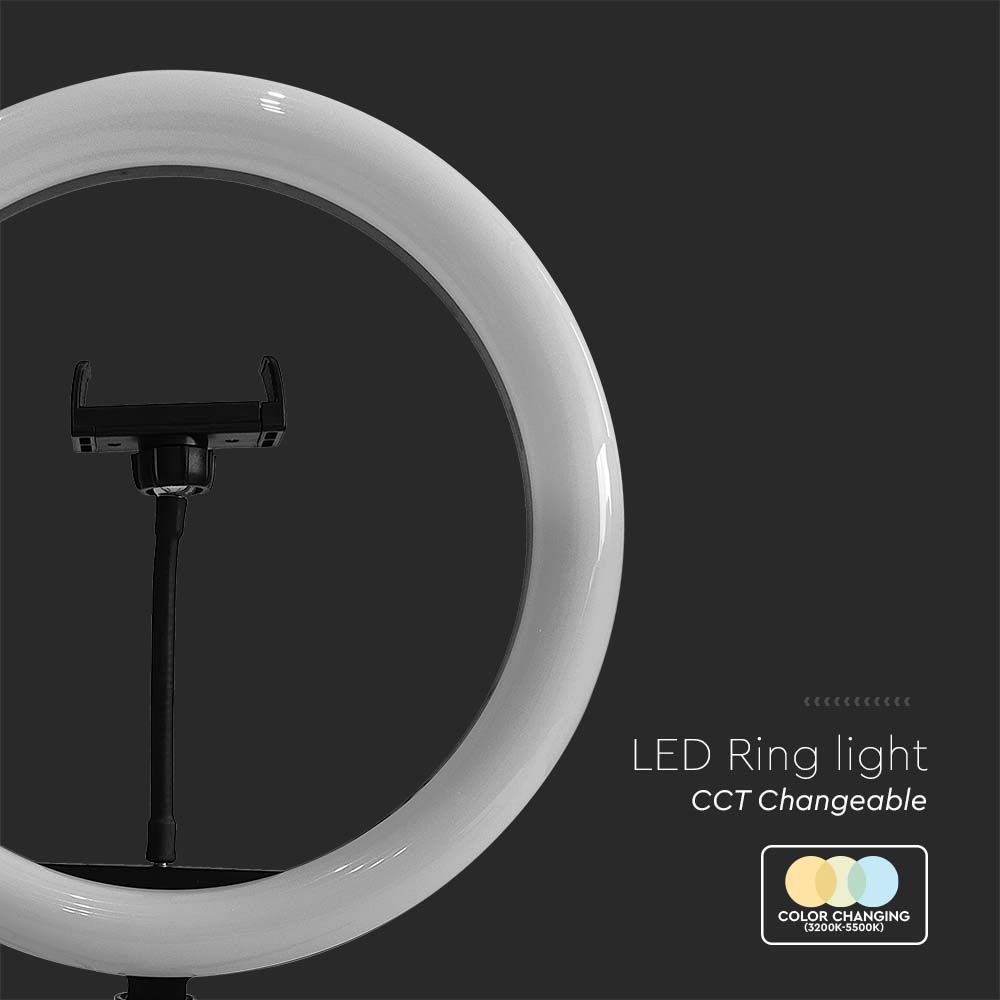 LED Ring light
CCT Changeable

COLOR CHANGING
(3200K-5500K)