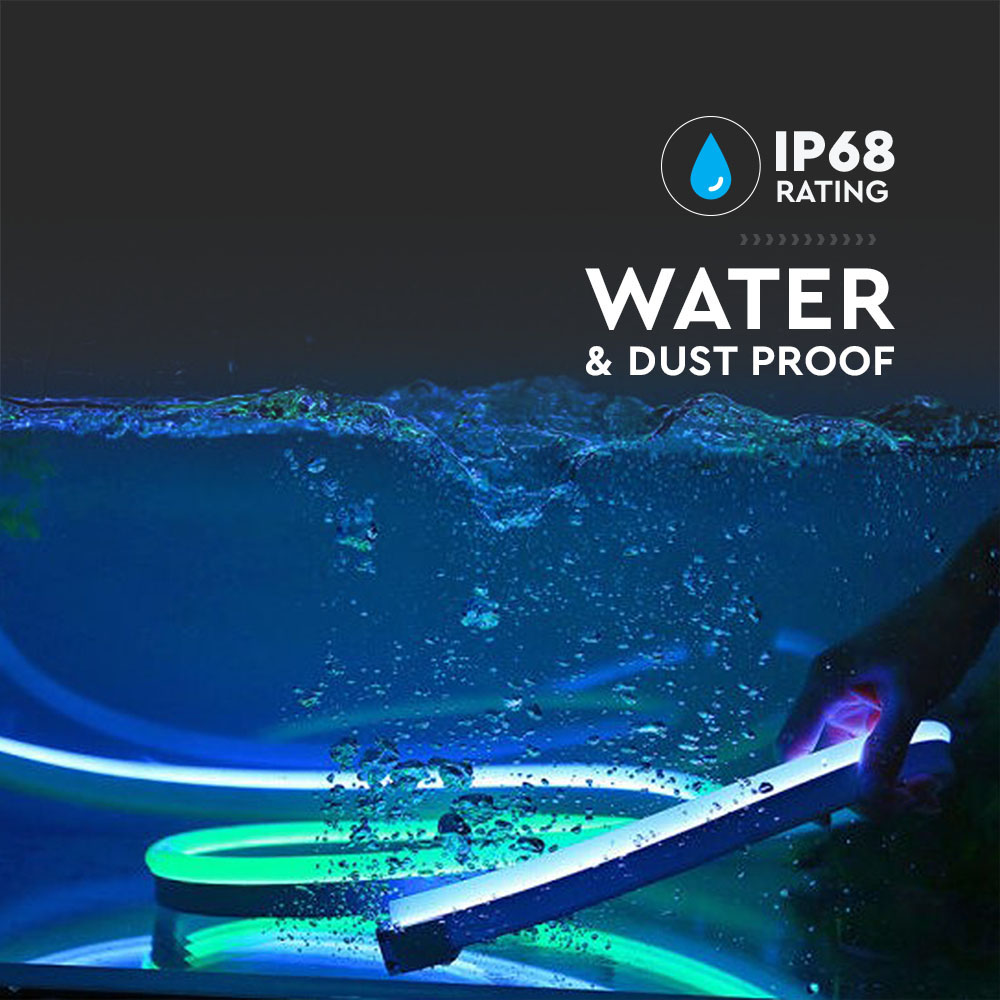 IP68
RATING

WATER
& DUST PROOF