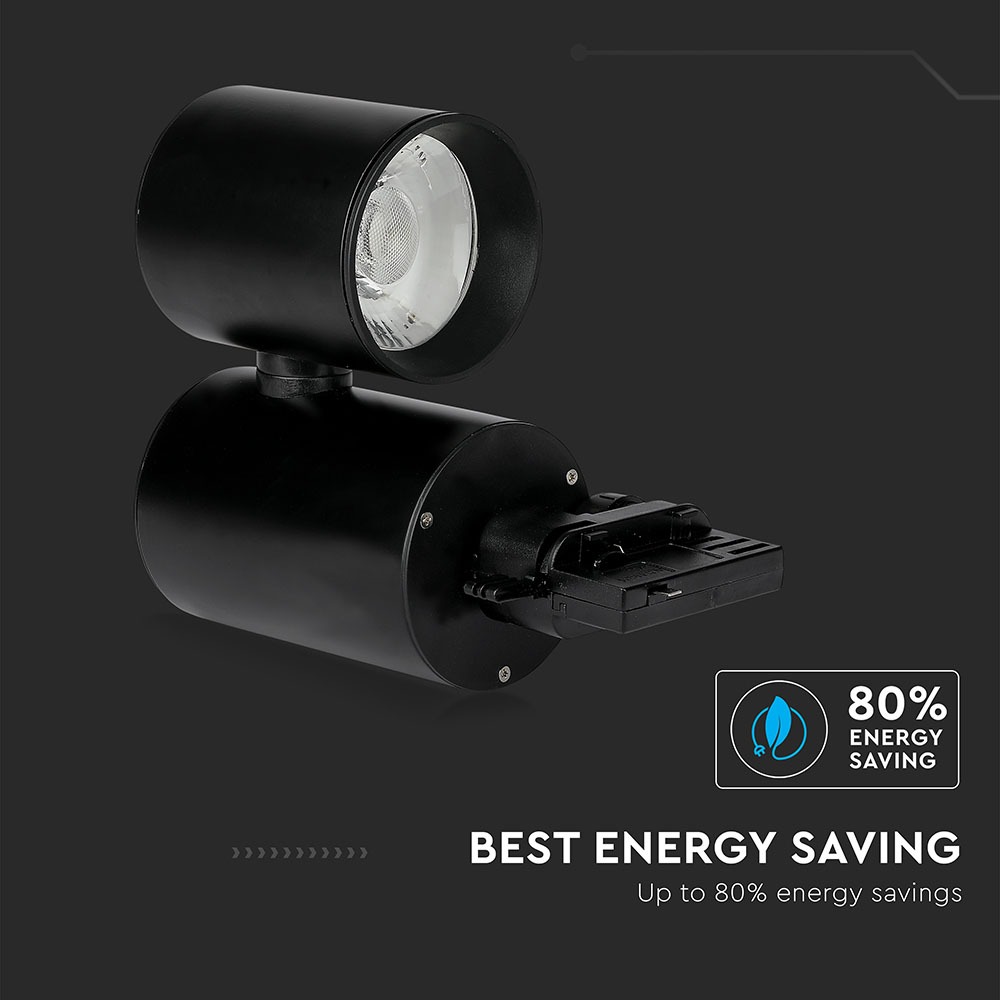 80% ENERGY SAVING

BEST ENERGY SAVING

Up to 80% energy savings