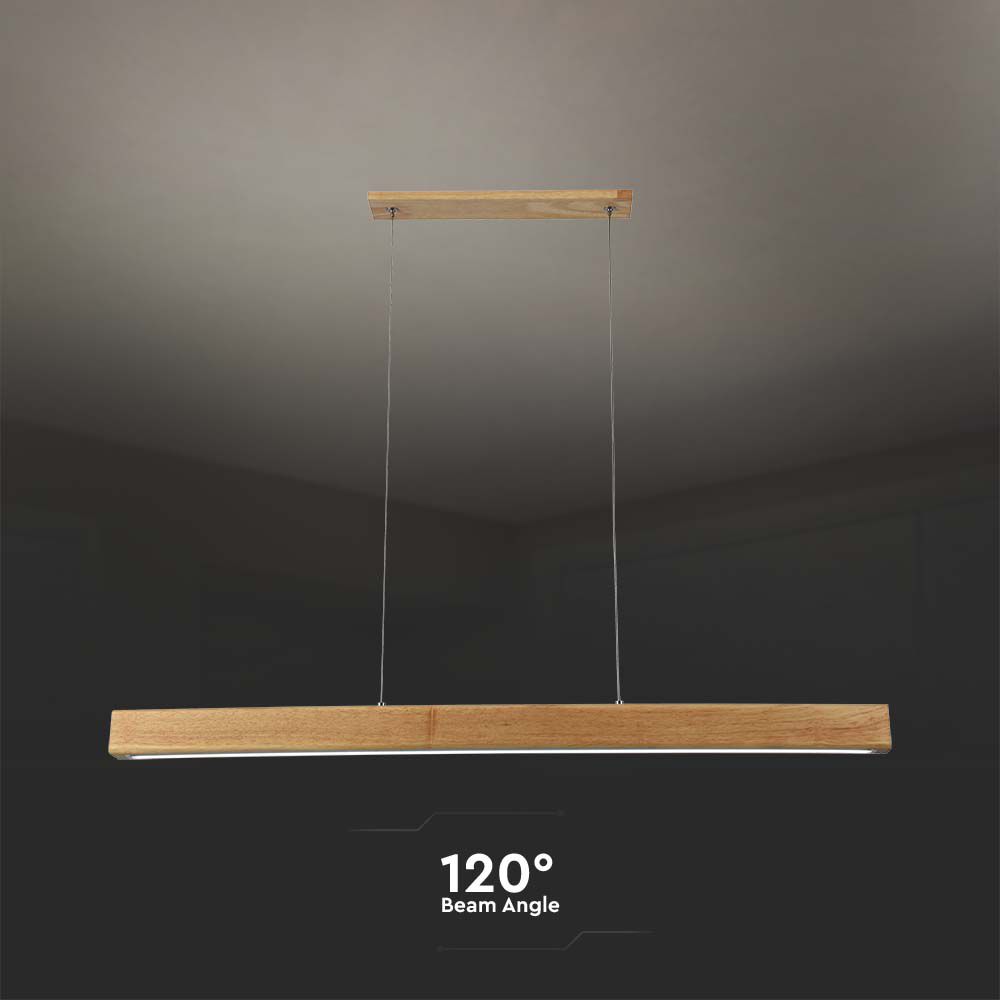 120°
Beam Angle