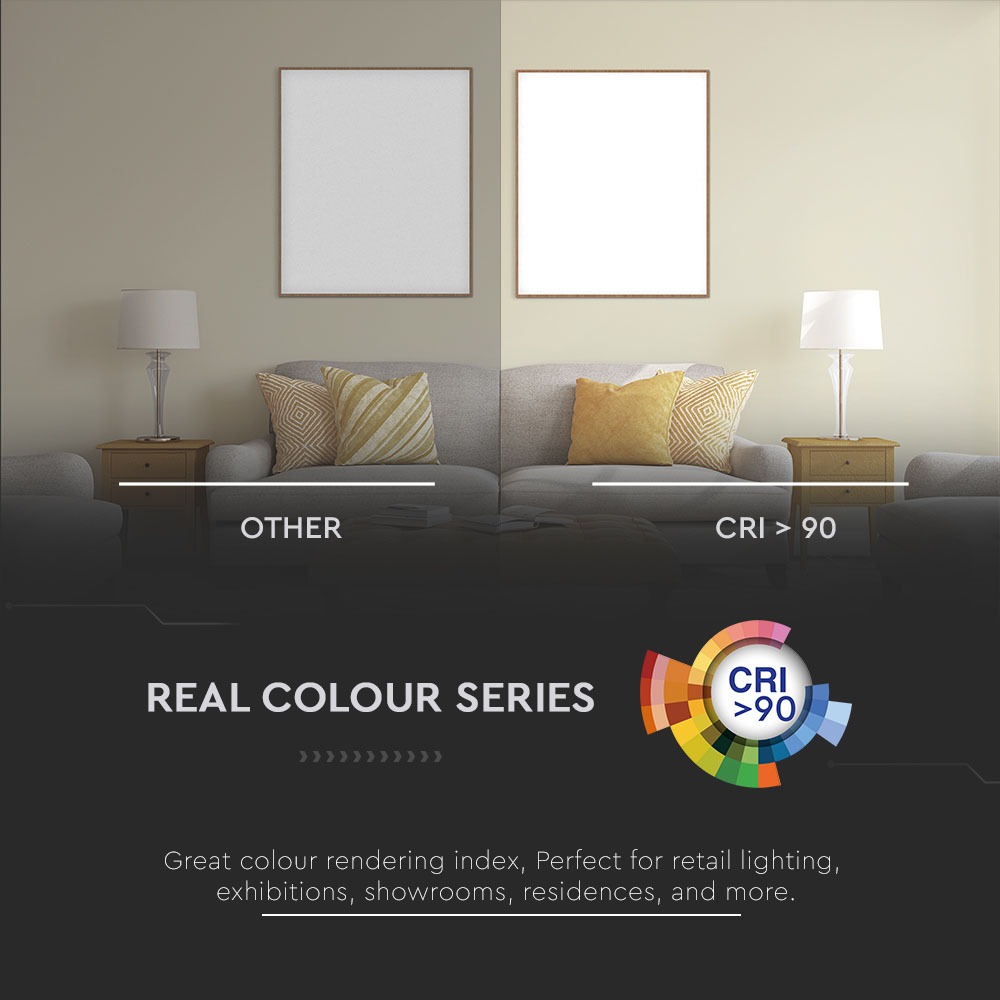 OTHER

CRI > 90

REAL COLOUR SERIES

CRI
>90

Great colour rendering index, Perfect for retail lighting, exhibitions, showrooms, residences, and more.