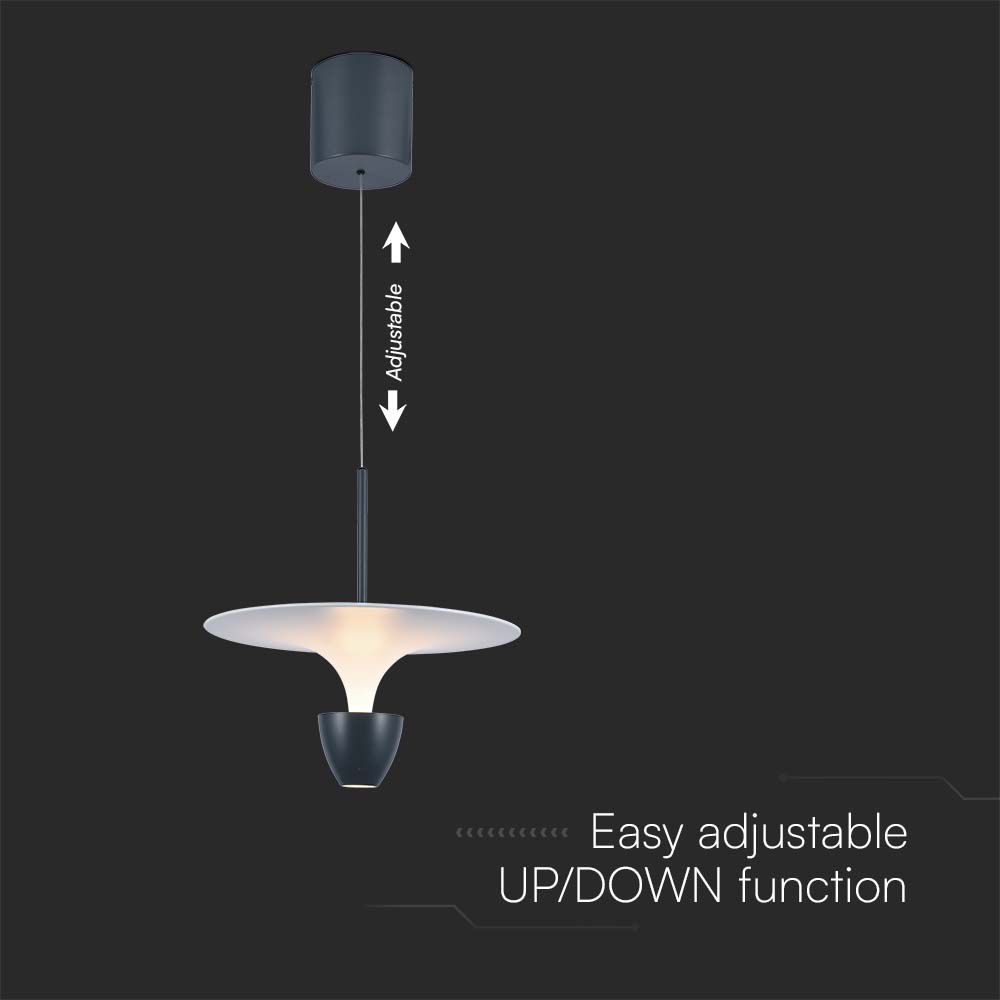 Adjustable

Easy adjustable UP/DOWN function