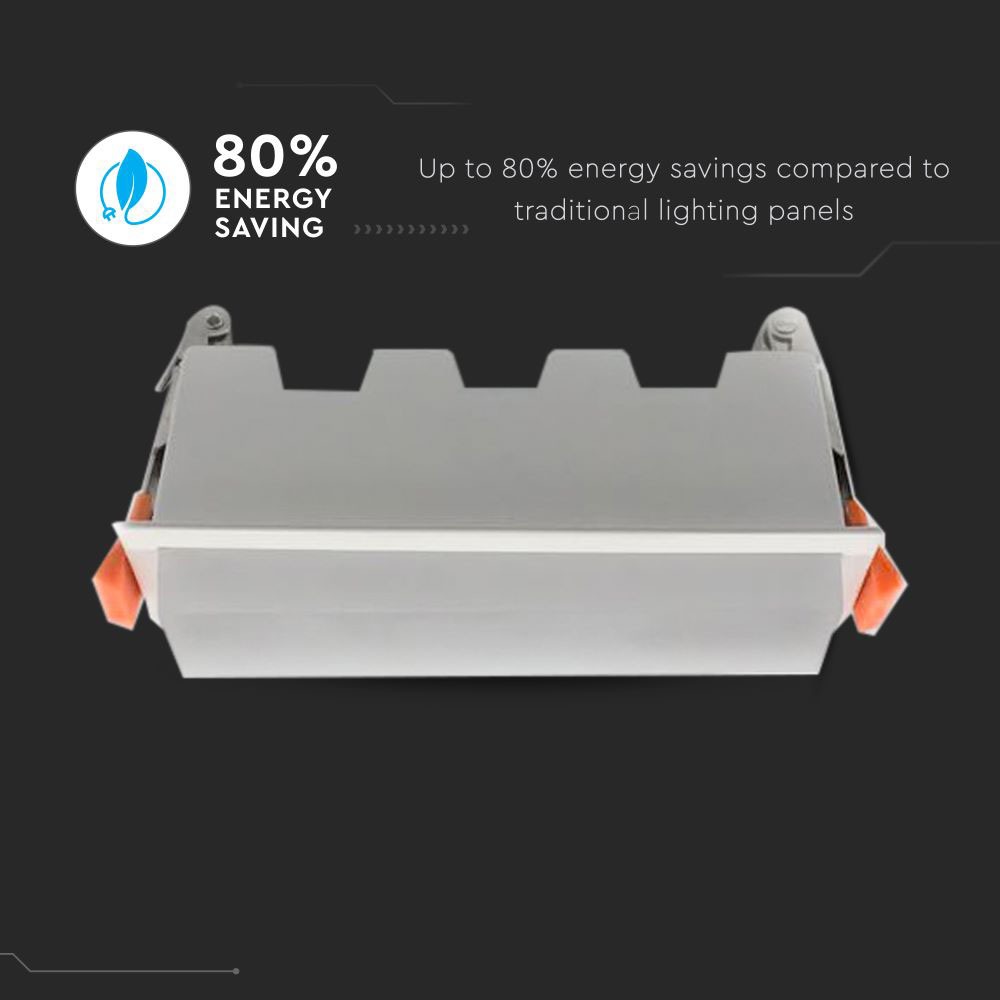 80%
ENERGY
SAVING

Up to 80% energy savings compared to traditional lighting panels