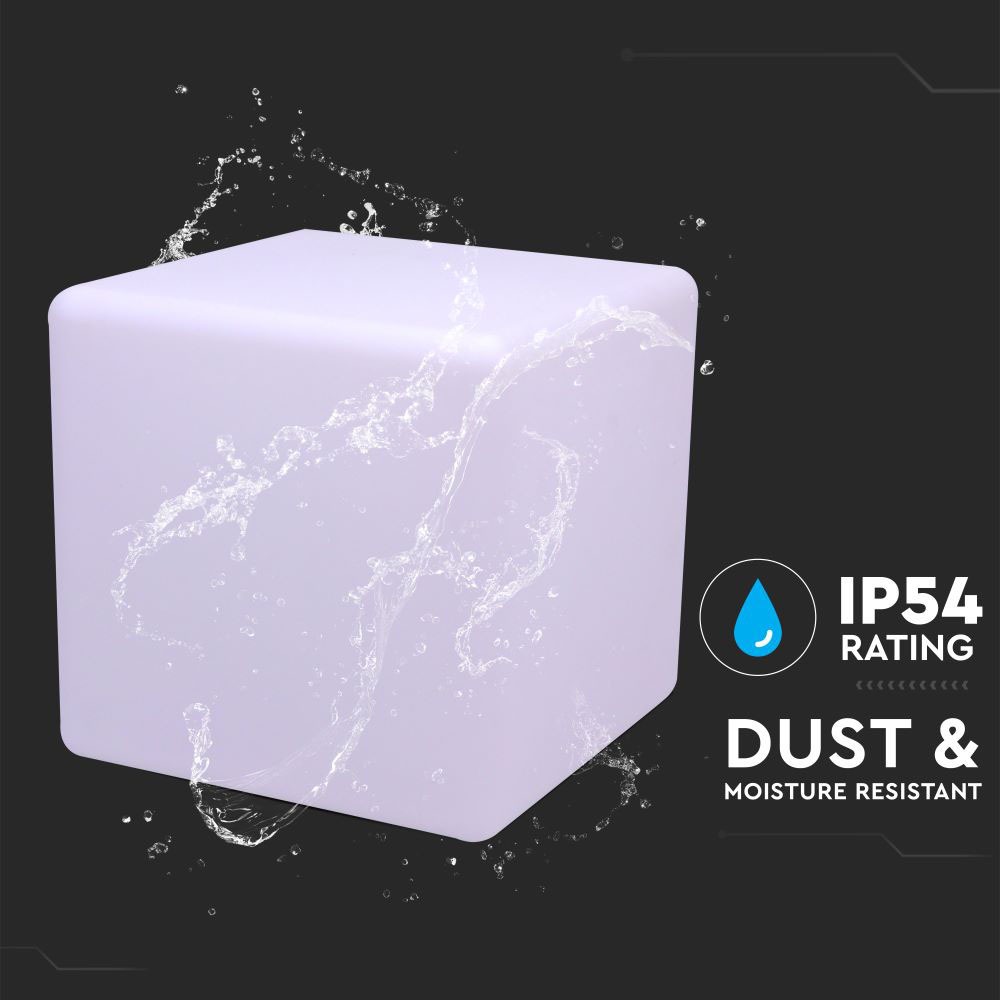 IP54
RATING

DUST &
MOISTURE RESISTANT