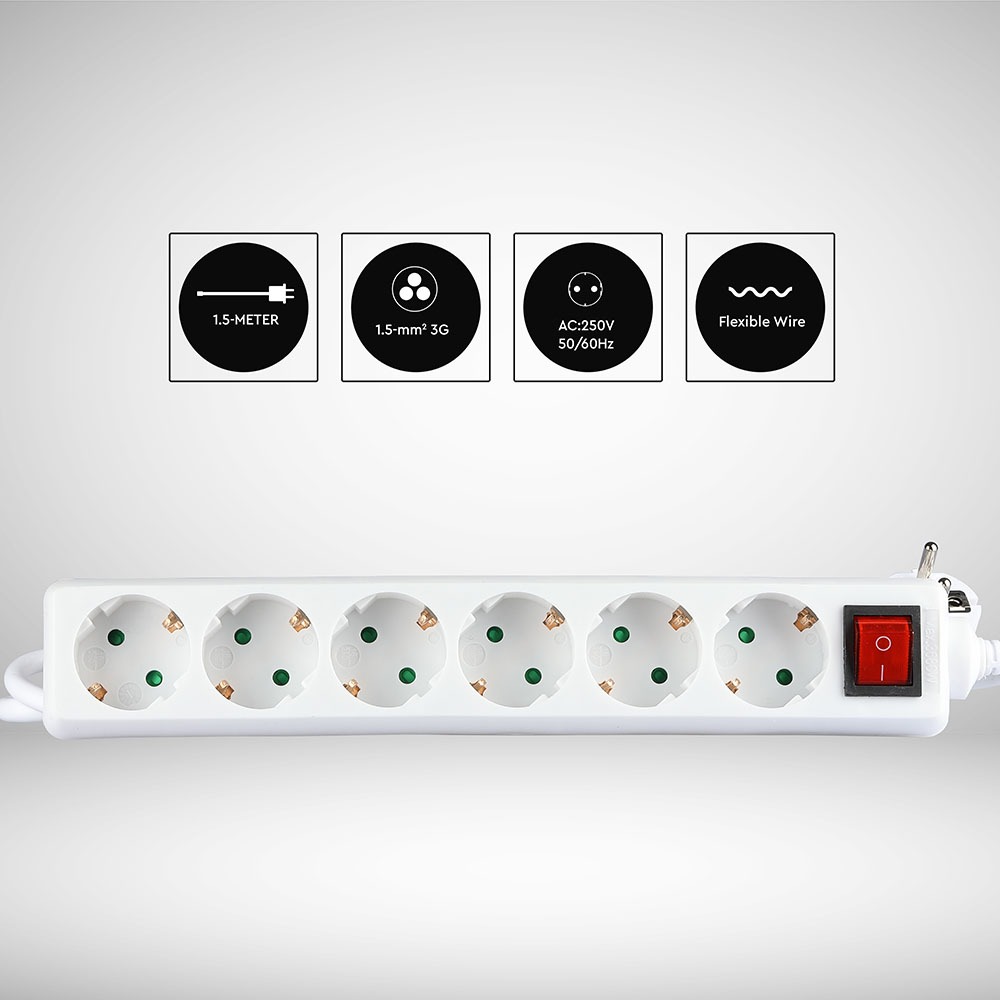 1.5-METER

1.5-mm² 3G

AC:250V
50/60Hz

Flexible Wire