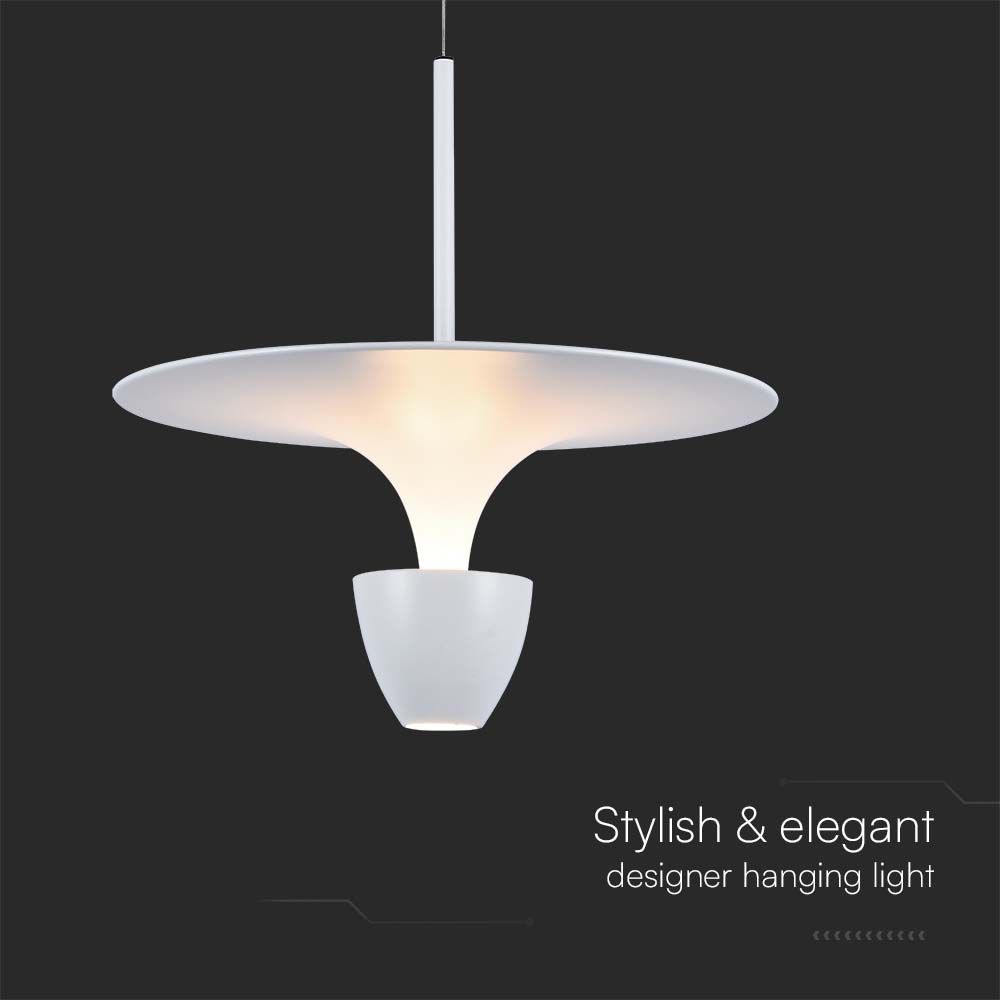 Stylish & elegant
designer hanging light