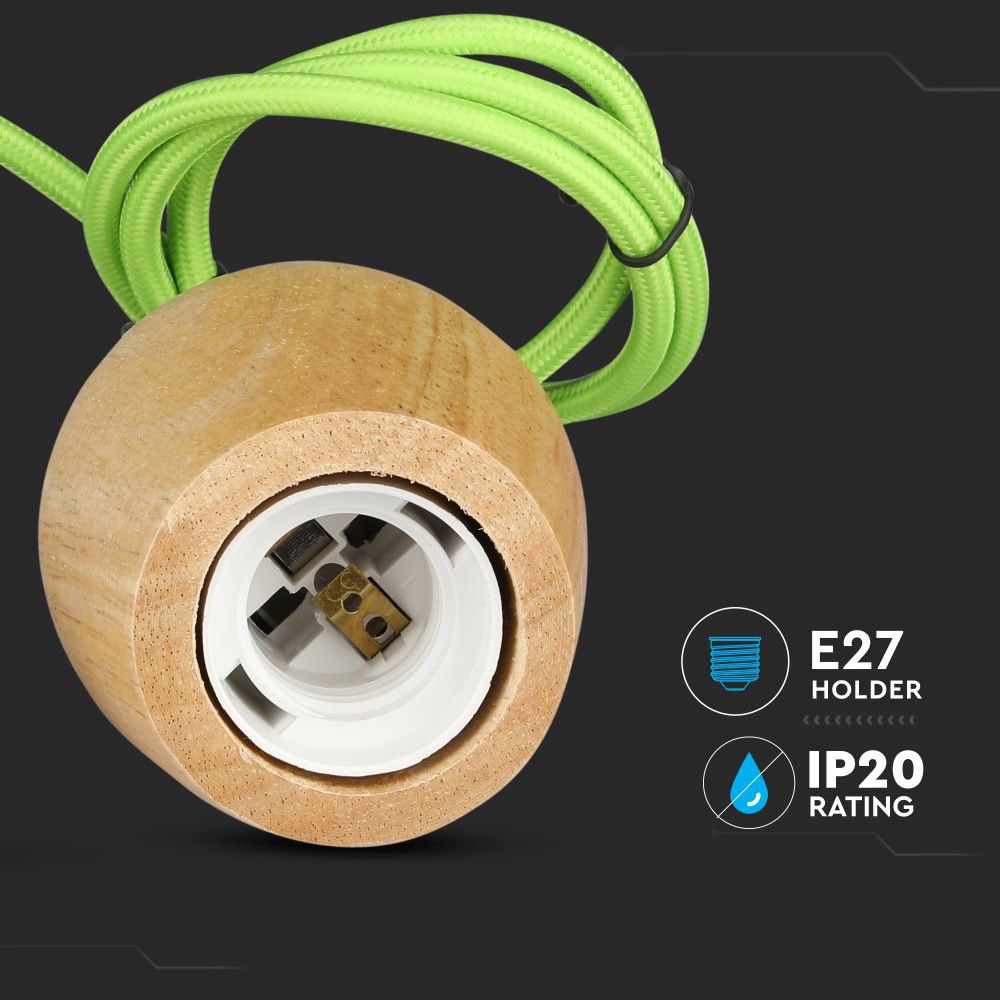 E27
HOLDER

IP20
RATING