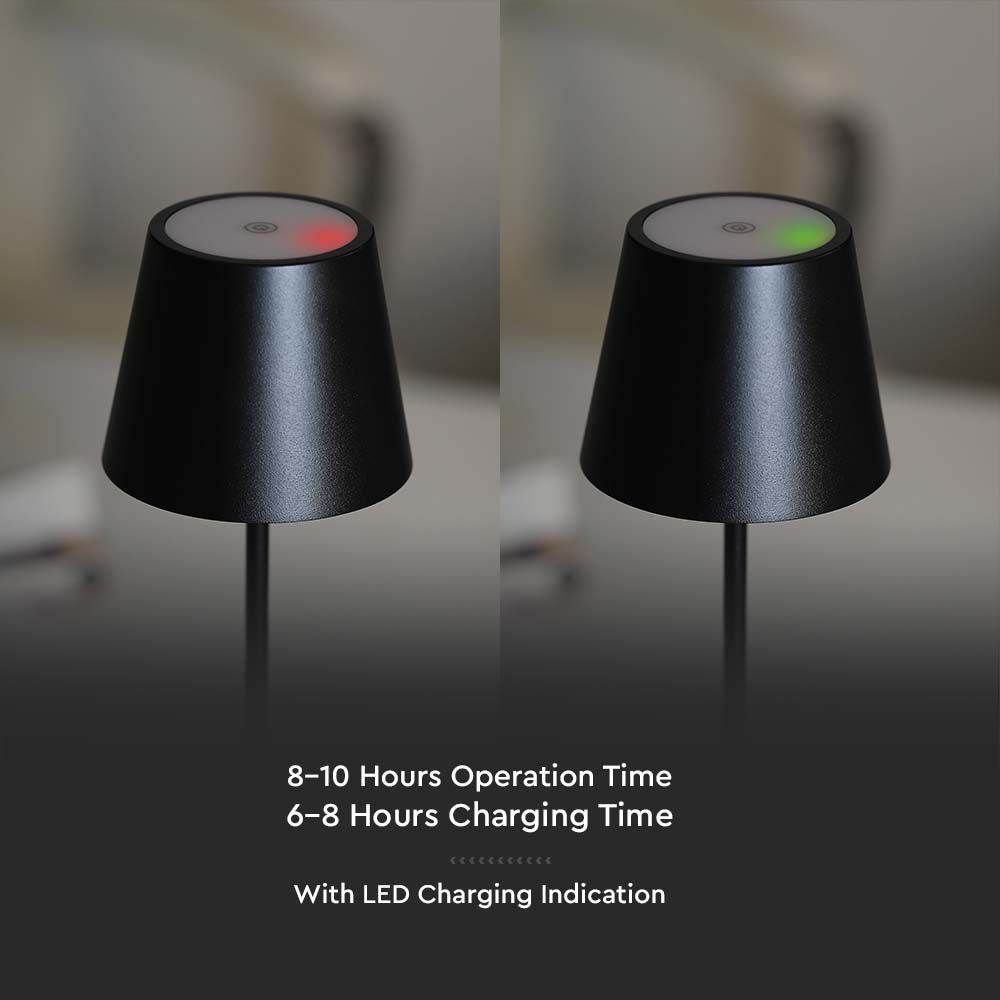 8–10 Hours Operation Time
6–8 Hours Charging Time

With LED Charging Indication