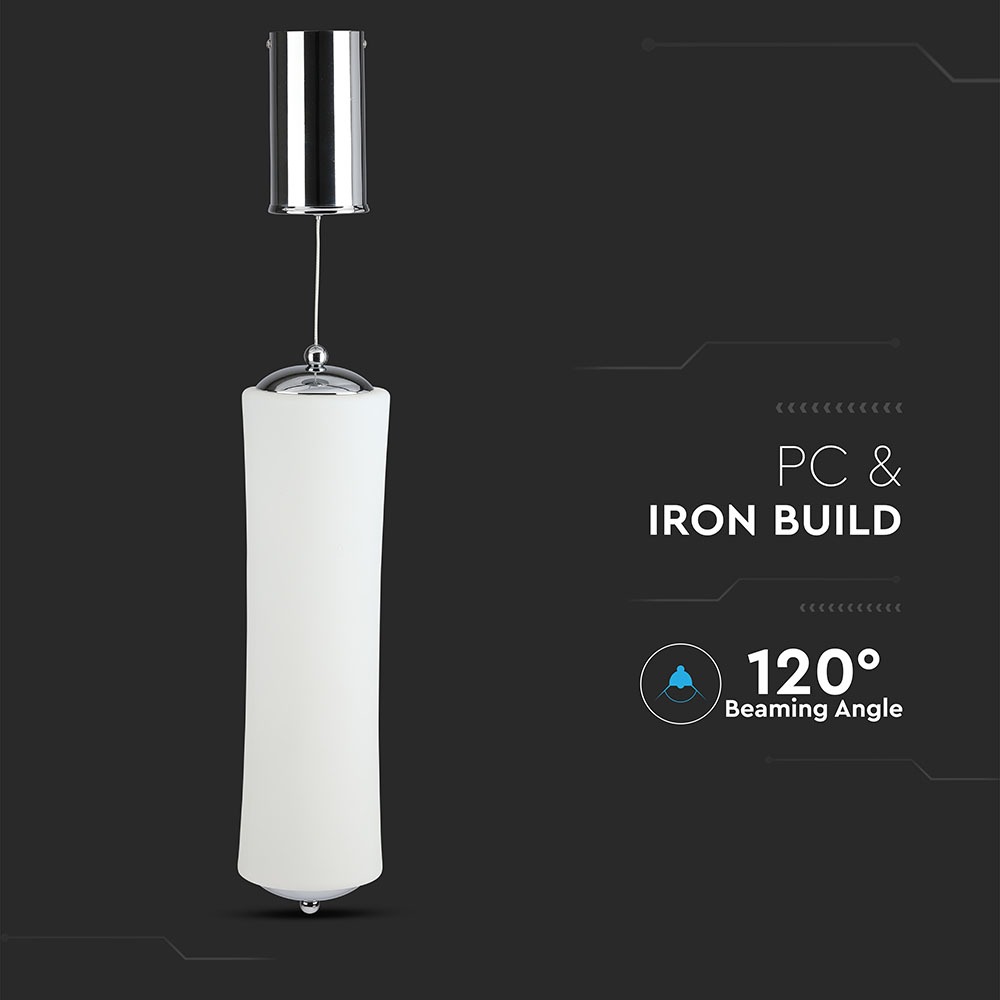 PC &
IRON BUILD

120°
Beaming Angle