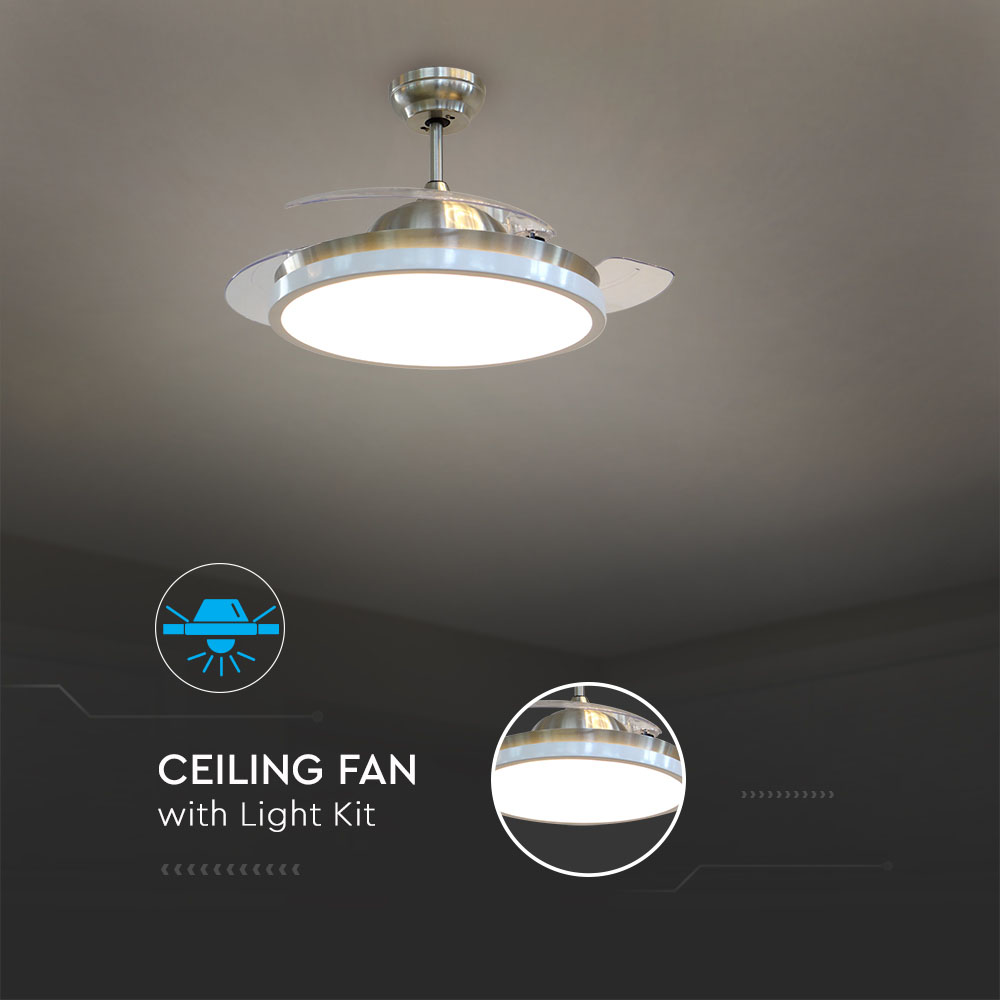 CEILING FAN
with Light Kit