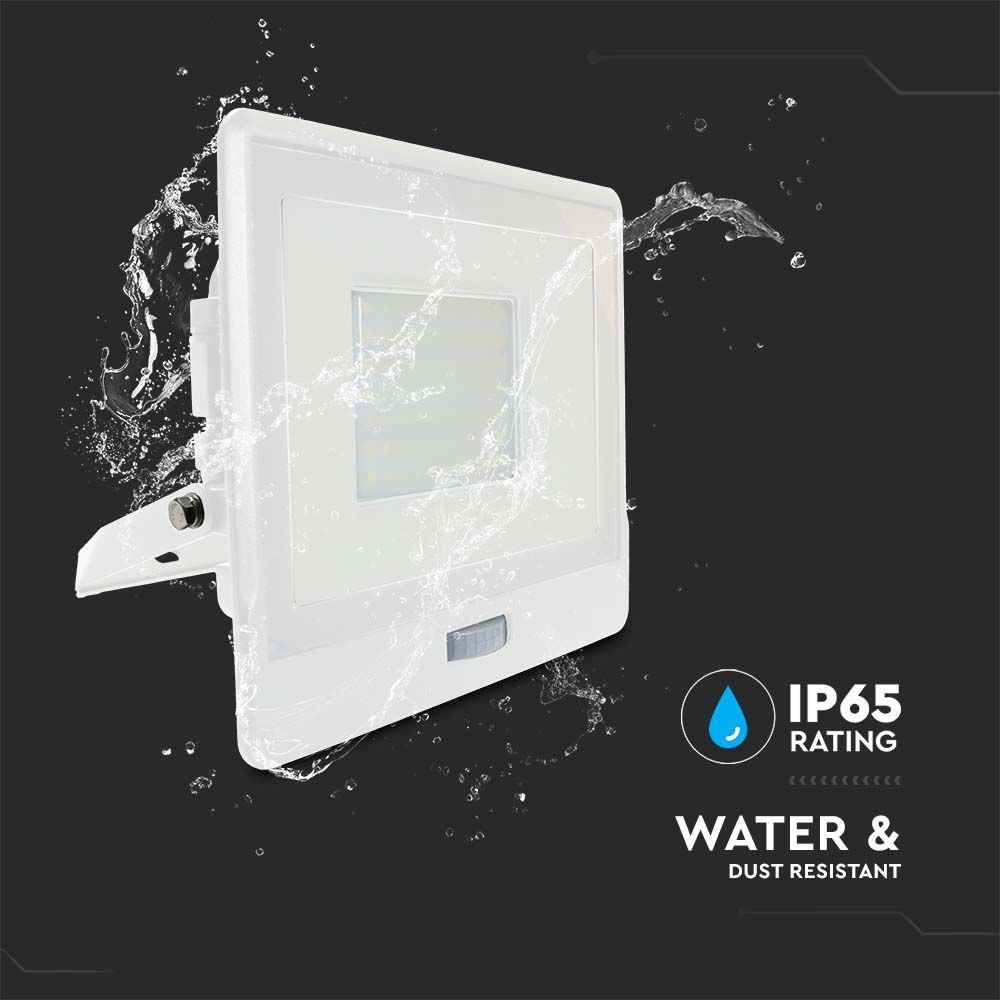 IP65
RATING

WATER &
DUST RESISTANT