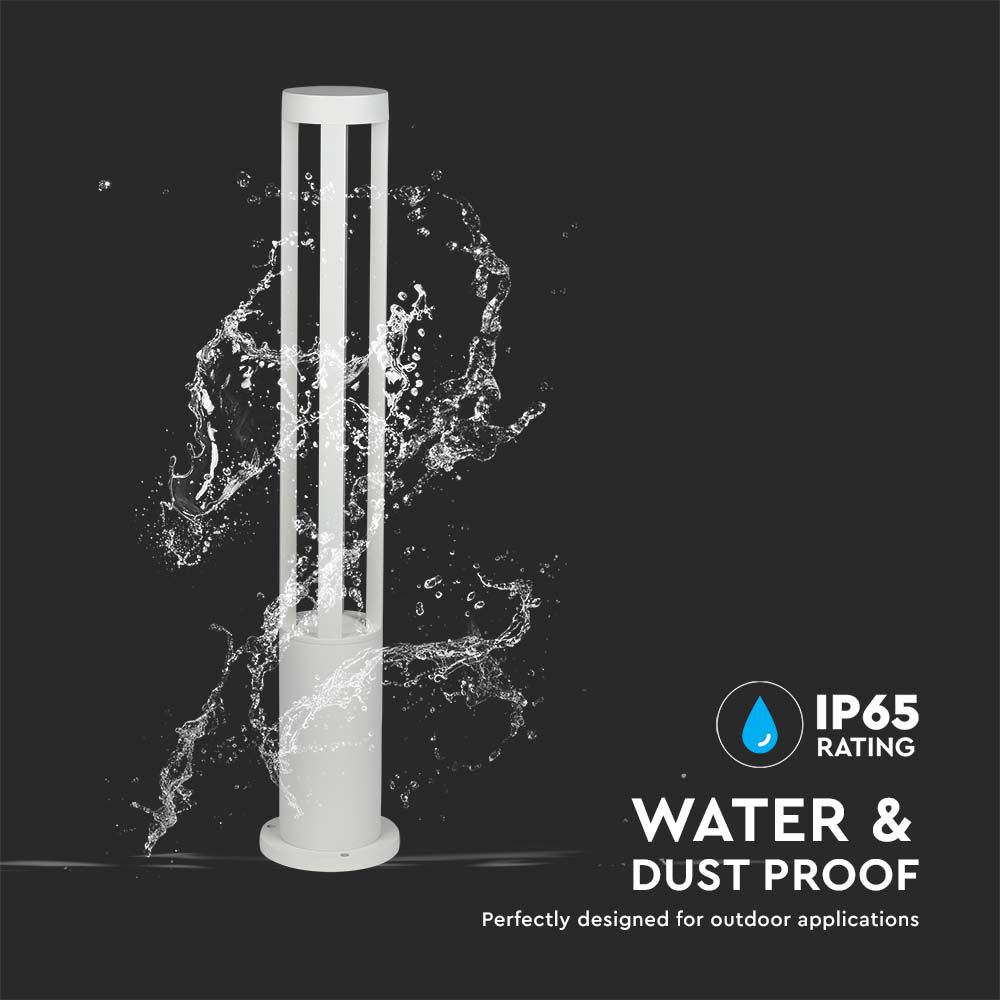 IP65
RATING

WATER &
DUST PROOF

Perfectly designed for outdoor applications