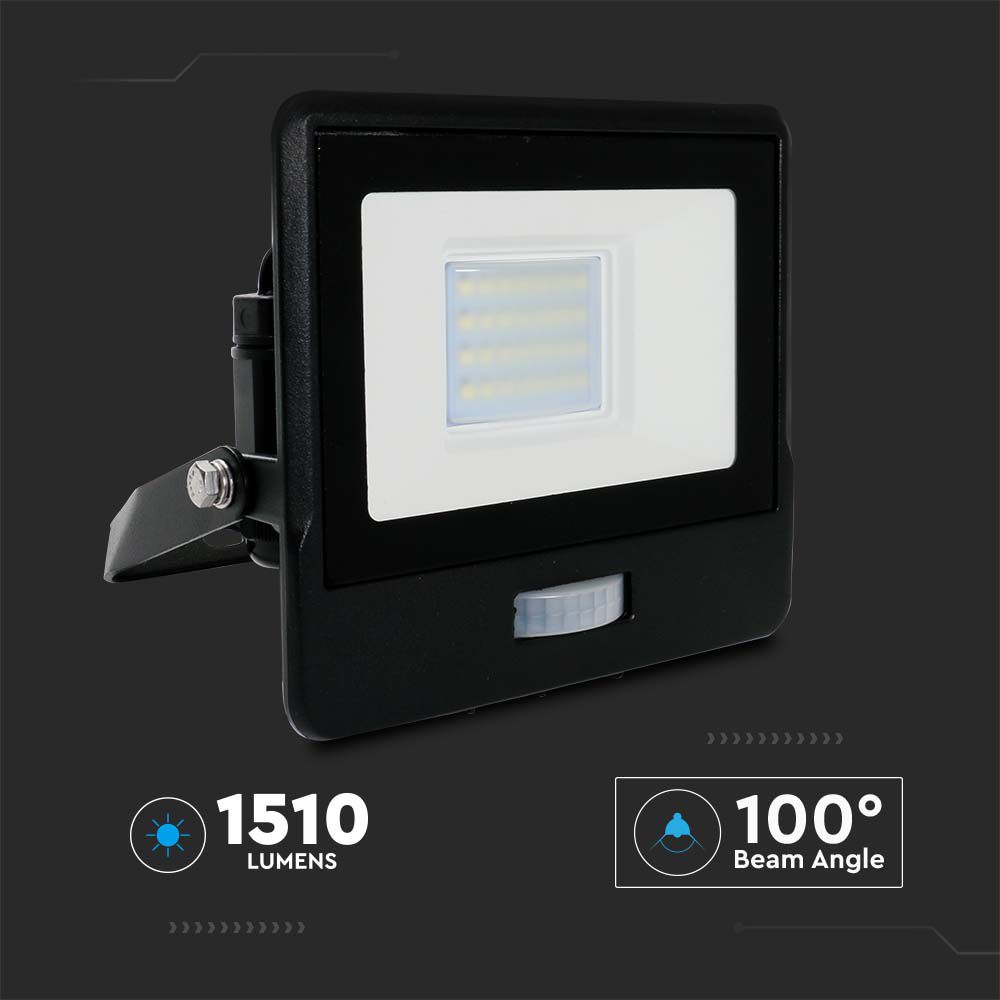 1510
LUMENS

100°
Beam Angle