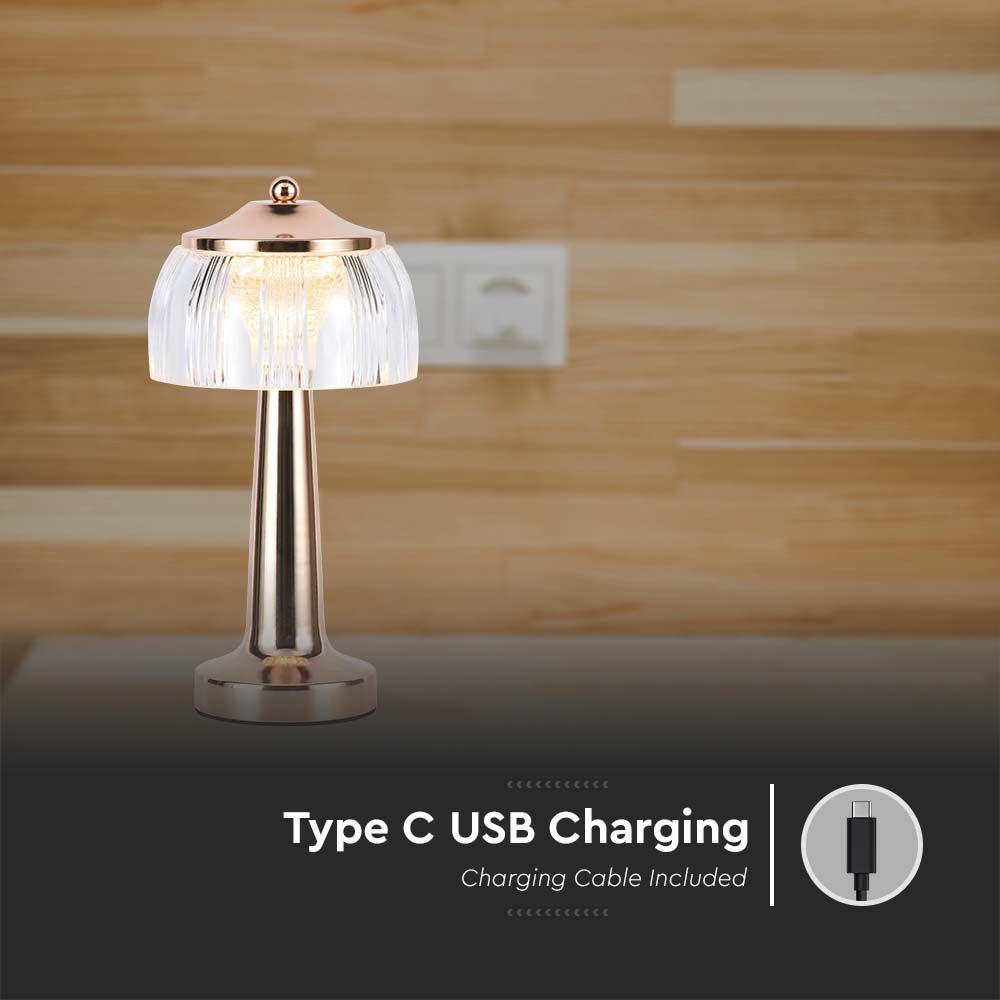 Type C USB Charging
Charging Cable Included