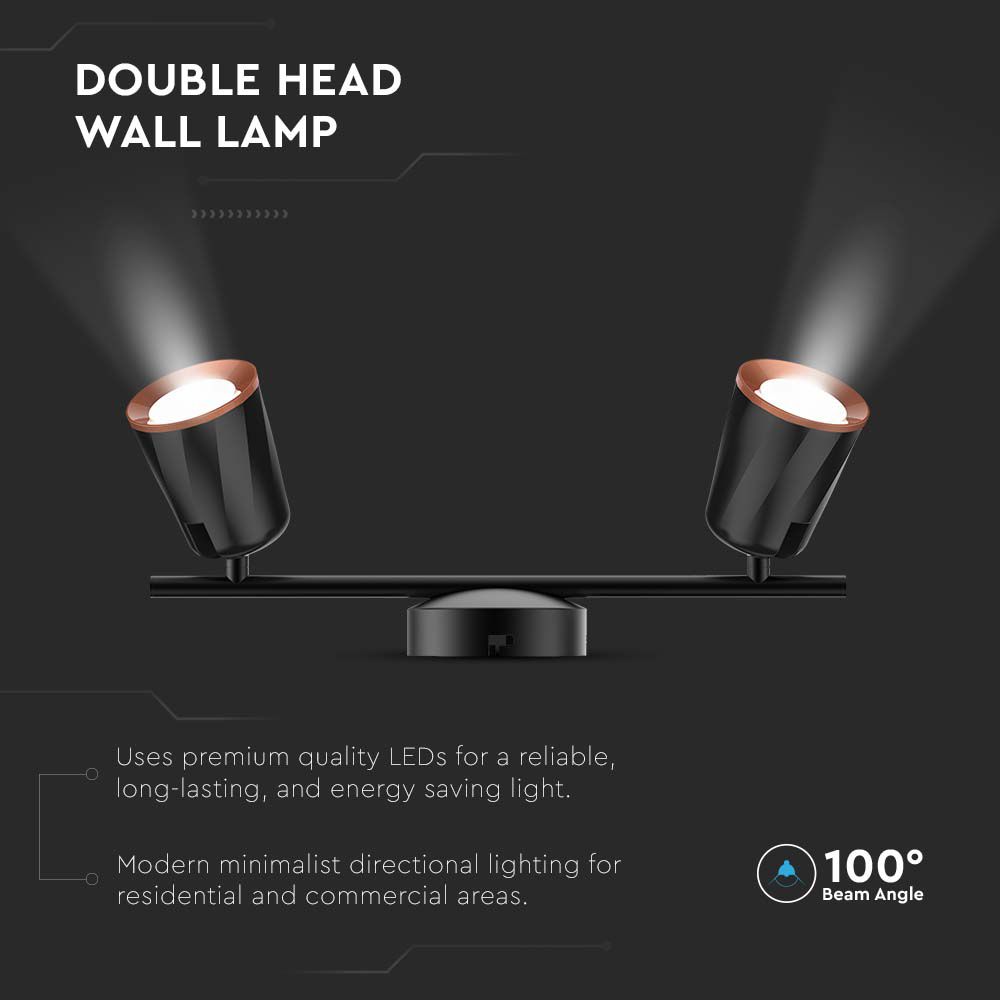 DOUBLE HEAD WALL LAMP

Uses premium quality LEDs for a reliable, long-lasting, and energy saving light.

Modern minimalist directional lighting for residential and commercial areas.

100°
Beam Angle