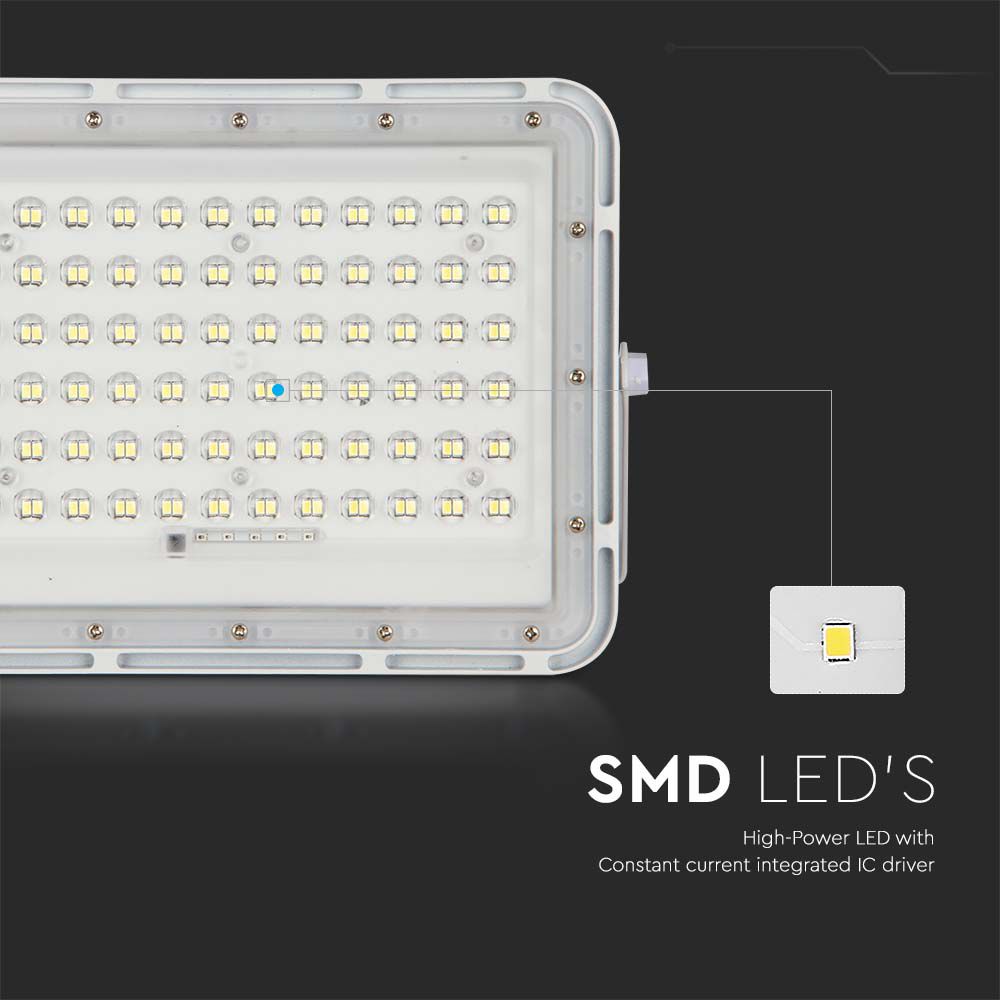 SMD LED'S

High-Power LED with
Constant current integrated IC driver