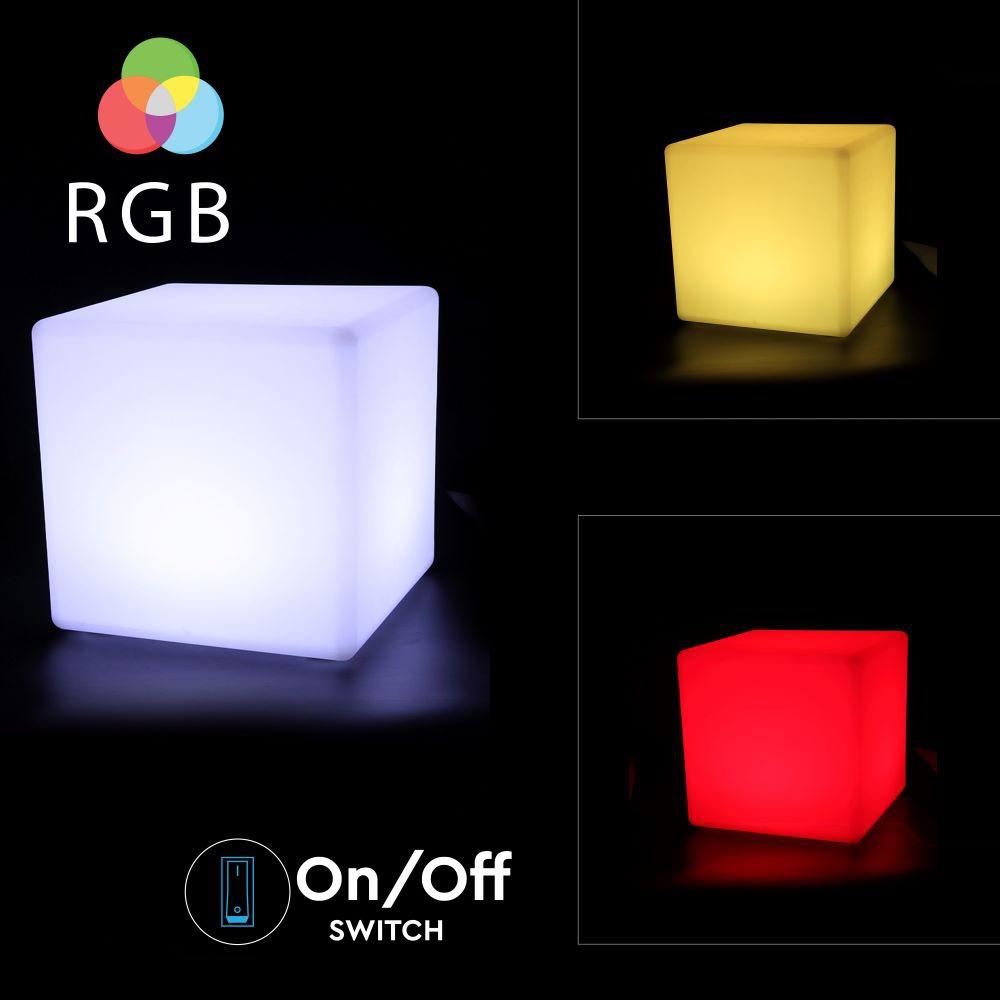 RGB

On/Off
SWITCH