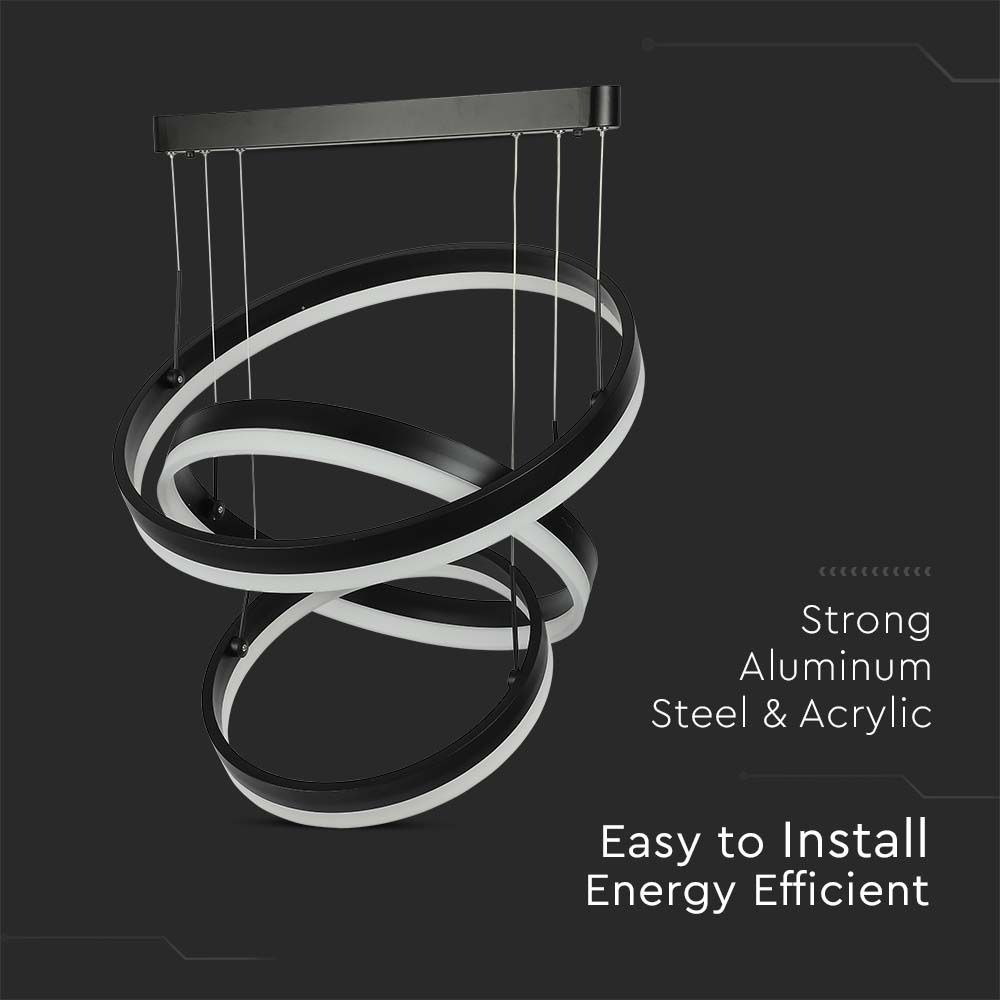 Strong
Aluminum
Steel & Acrylic

Easy to Install
Energy Efficient