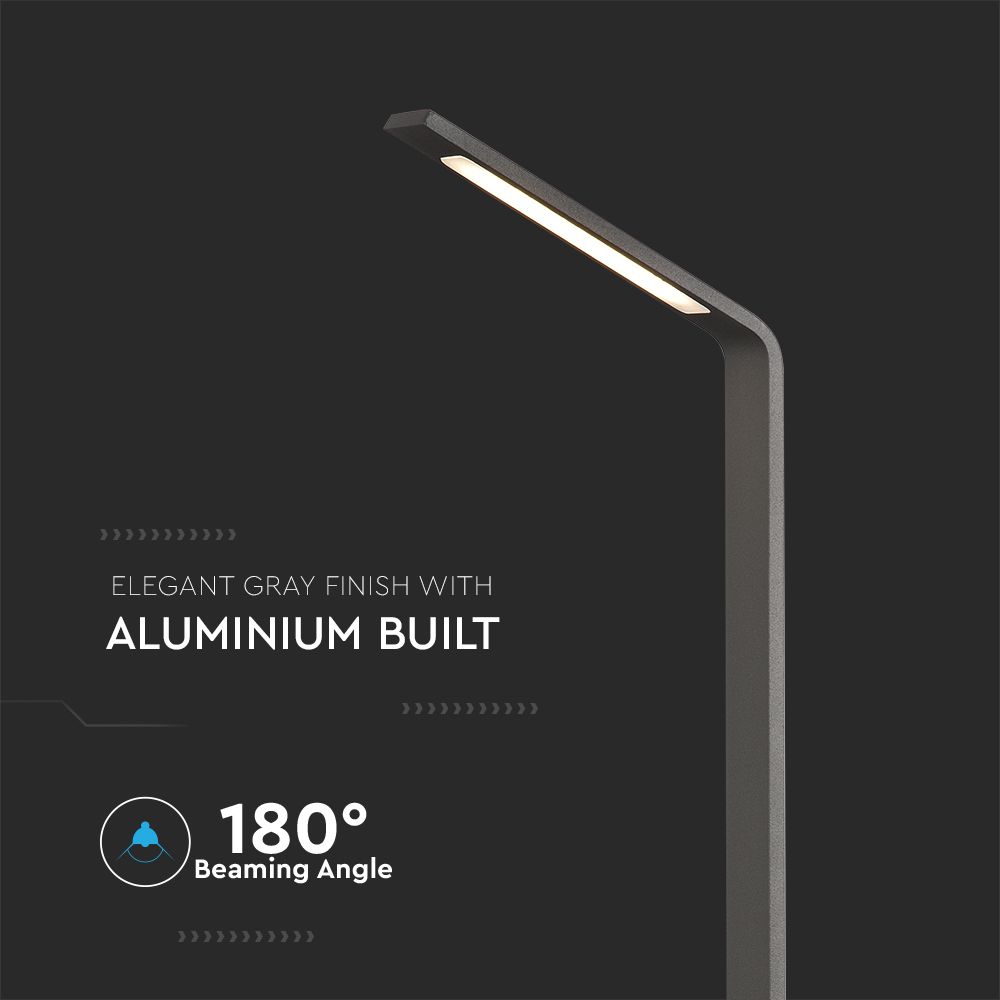 ELEGANT GRAY FINISH WITH

ALUMINIUM BUILT

180°
Beaming Angle