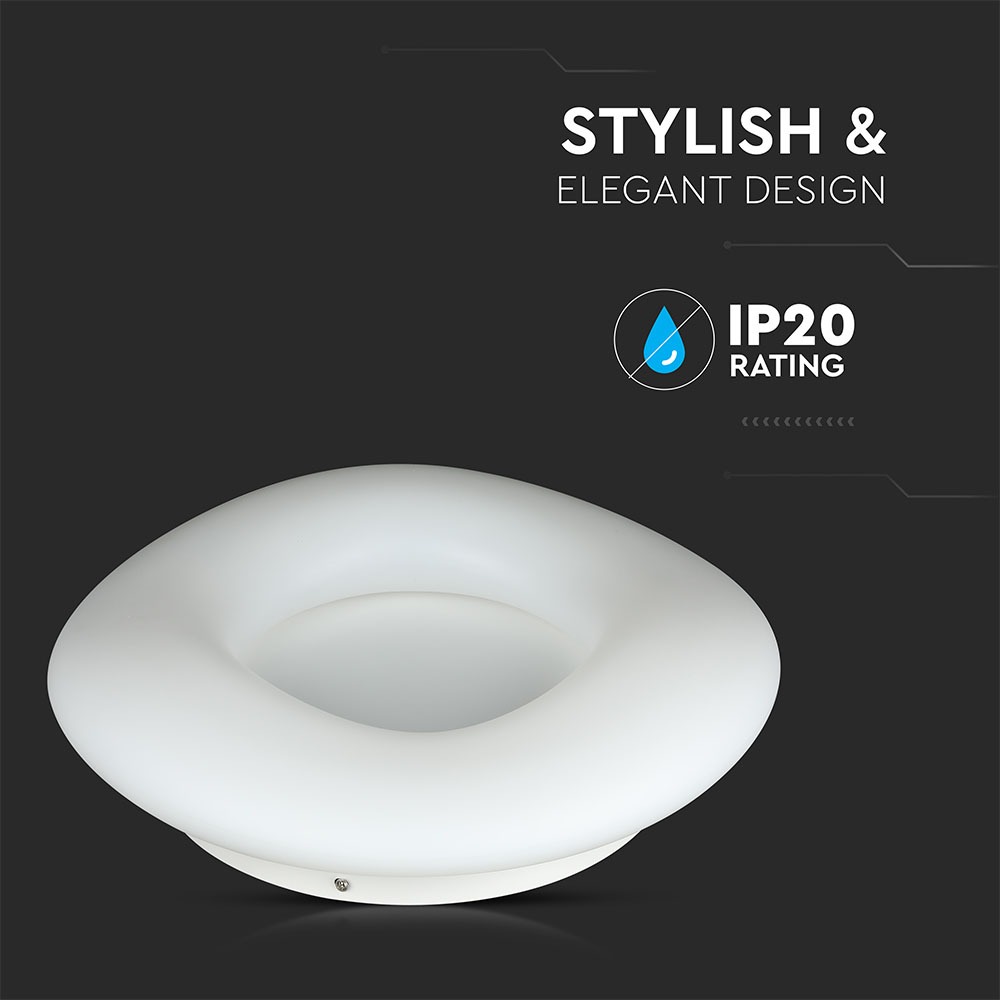 STYLISH &
ELEGANT DESIGN

IP20
RATING