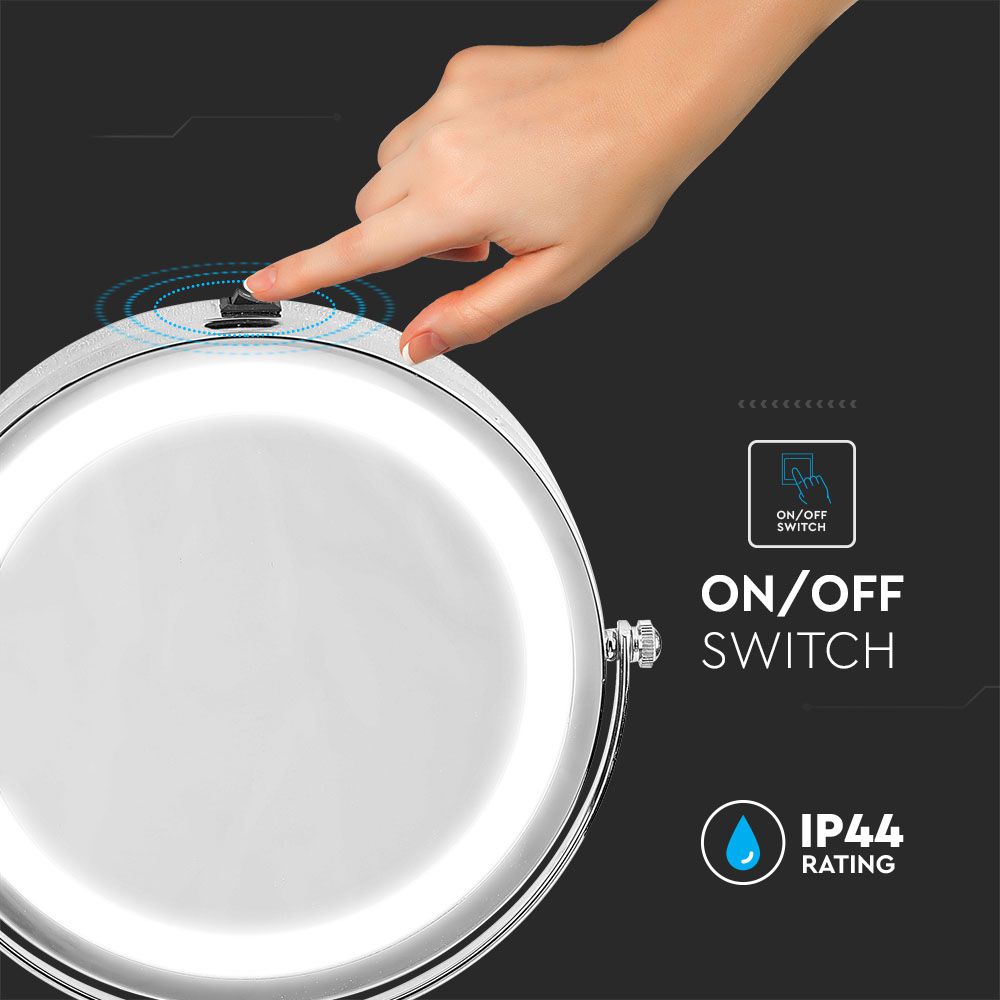 ON/OFF SWITCH

ON/OFF SWITCH

IP44 RATING