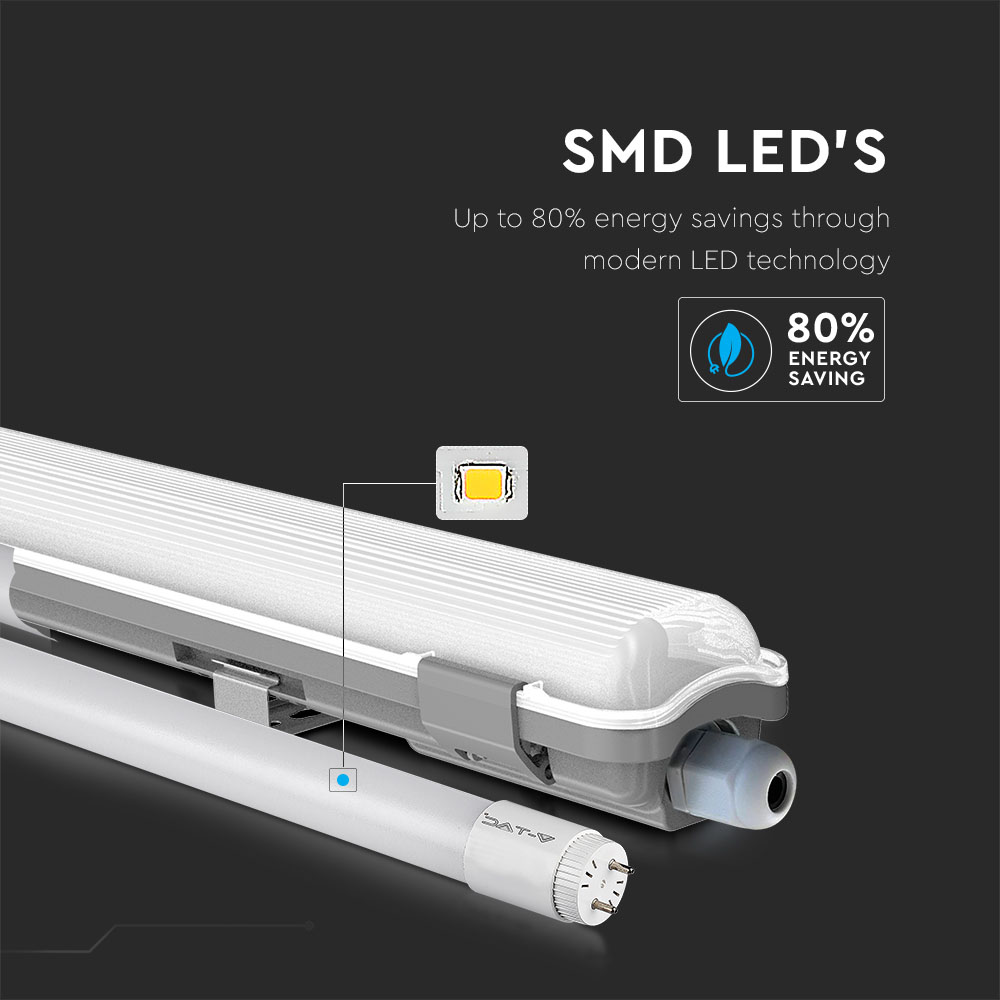 SMD LED'S

Up to 80% energy savings through modern LED technology

80% ENERGY SAVING

V-TAC