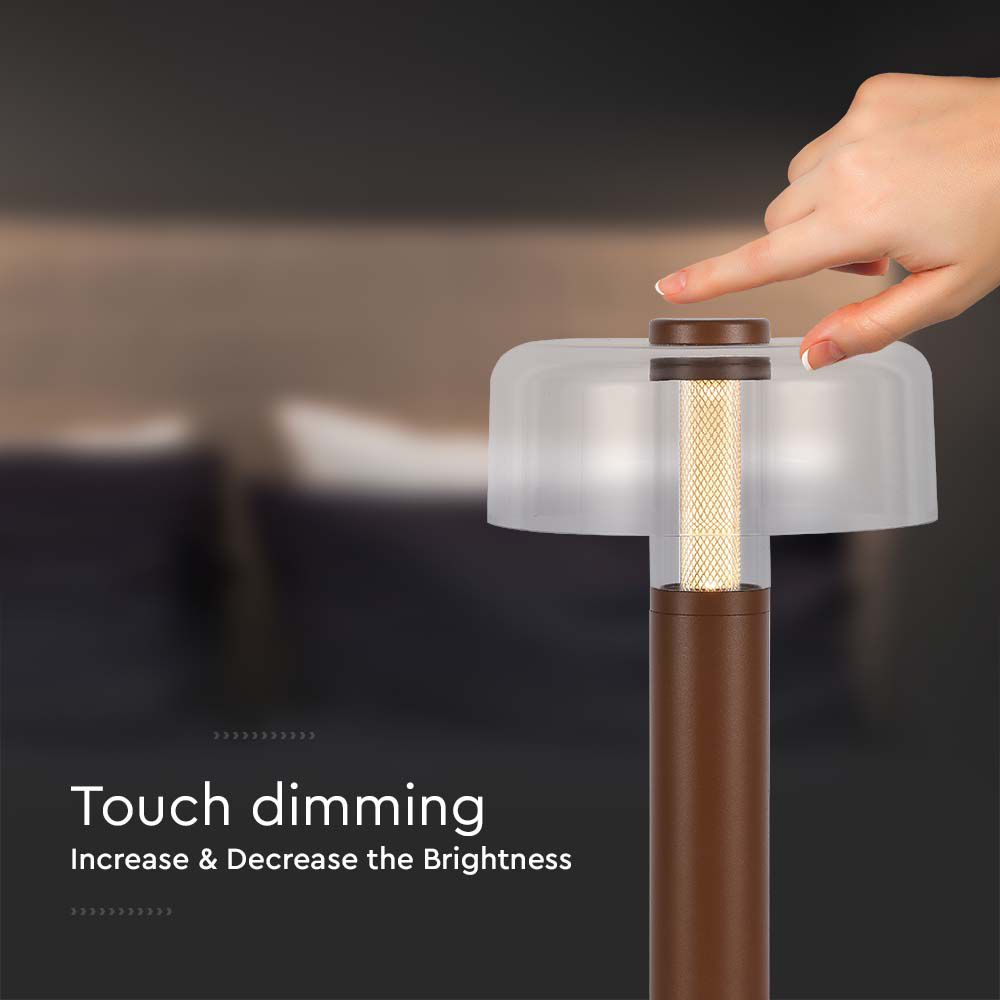 Touch dimming
Increase & Decrease the Brightness