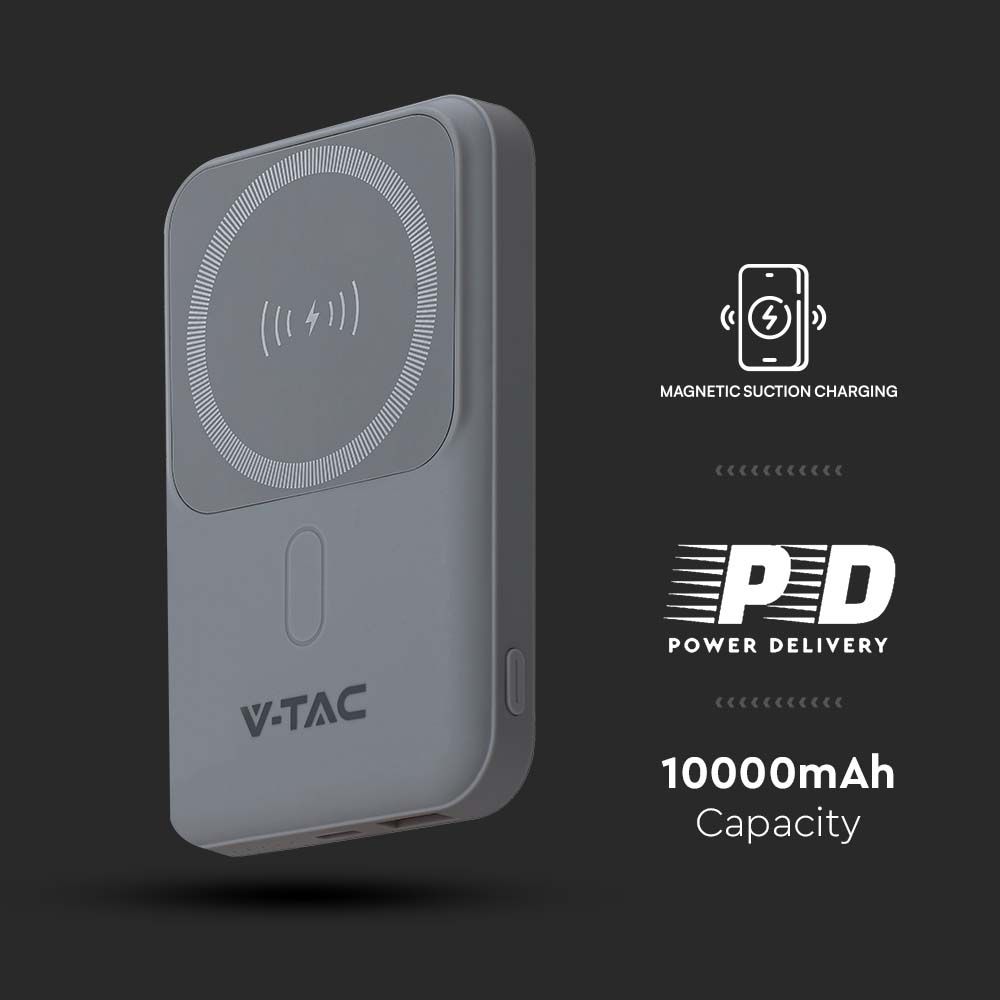 V-TAC

MAGNETIC SUCTION CHARGING

PD
POWER DELIVERY

10000mAh
Capacity