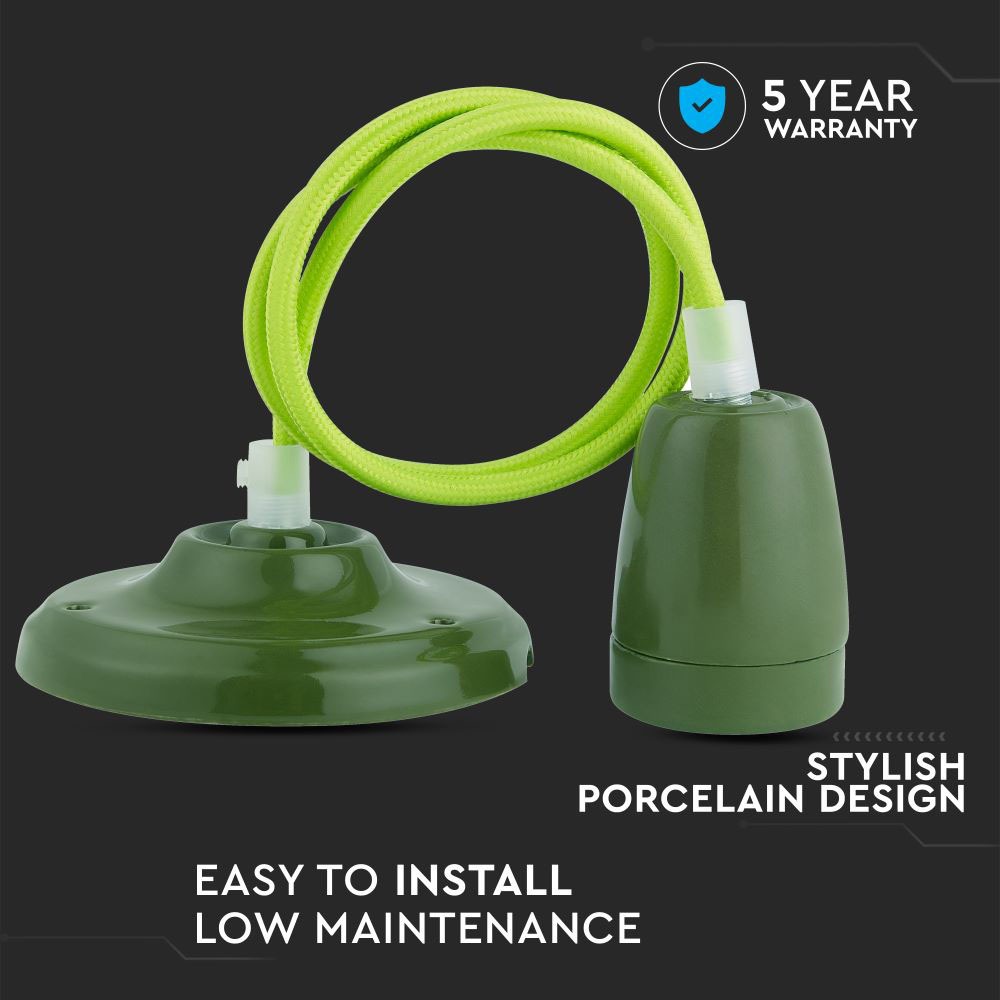 5 YEAR
WARRANTY

STYLISH
PORCELAIN DESIGN

EASY TO INSTALL
LOW MAINTENANCE