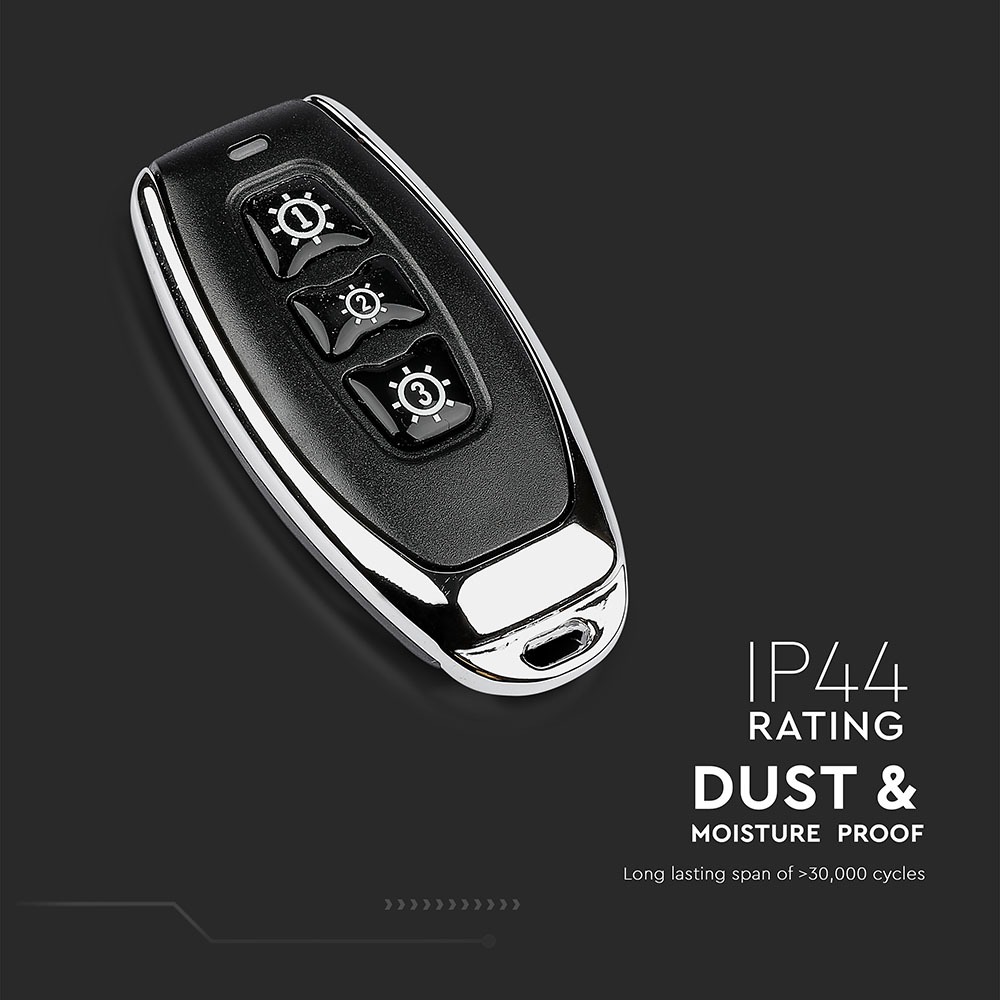 1
2
3

IP44
RATING

DUST &
MOISTURE PROOF

Long lasting span of >30,000 cycles