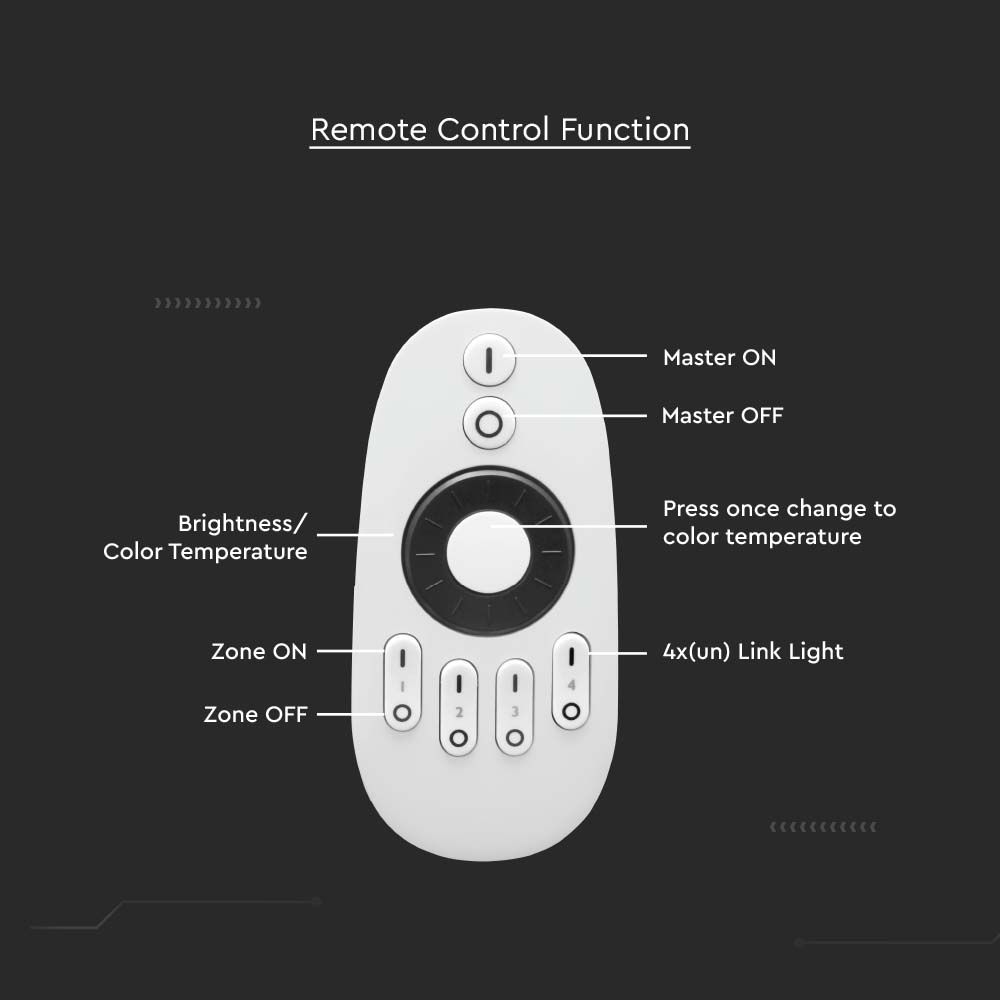 Remote Control Function

Master ON

Master OFF

Brightness/
Color Temperature

Press once change to
color temperature

Zone ON

Zone OFF

4x(un) Link Light

1

2

3

4