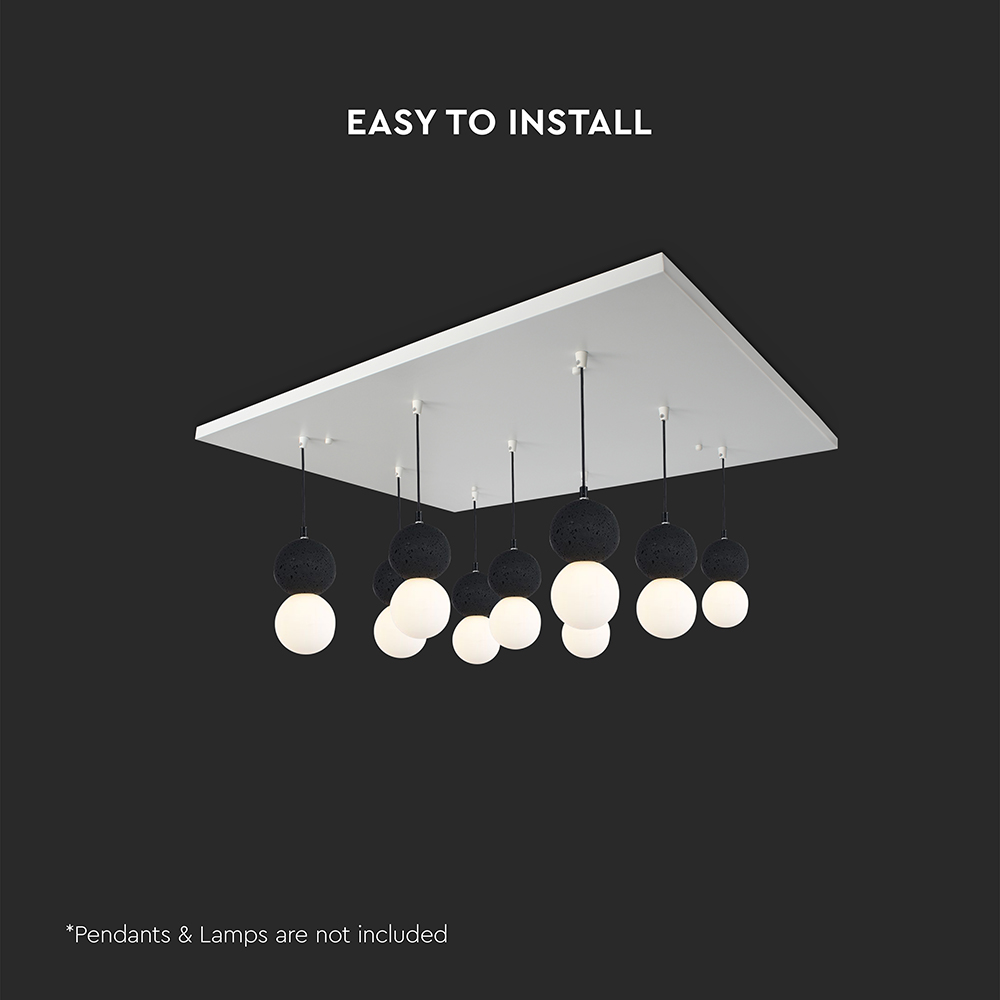 EASY TO INSTALL

*Pendants & Lamps are not included