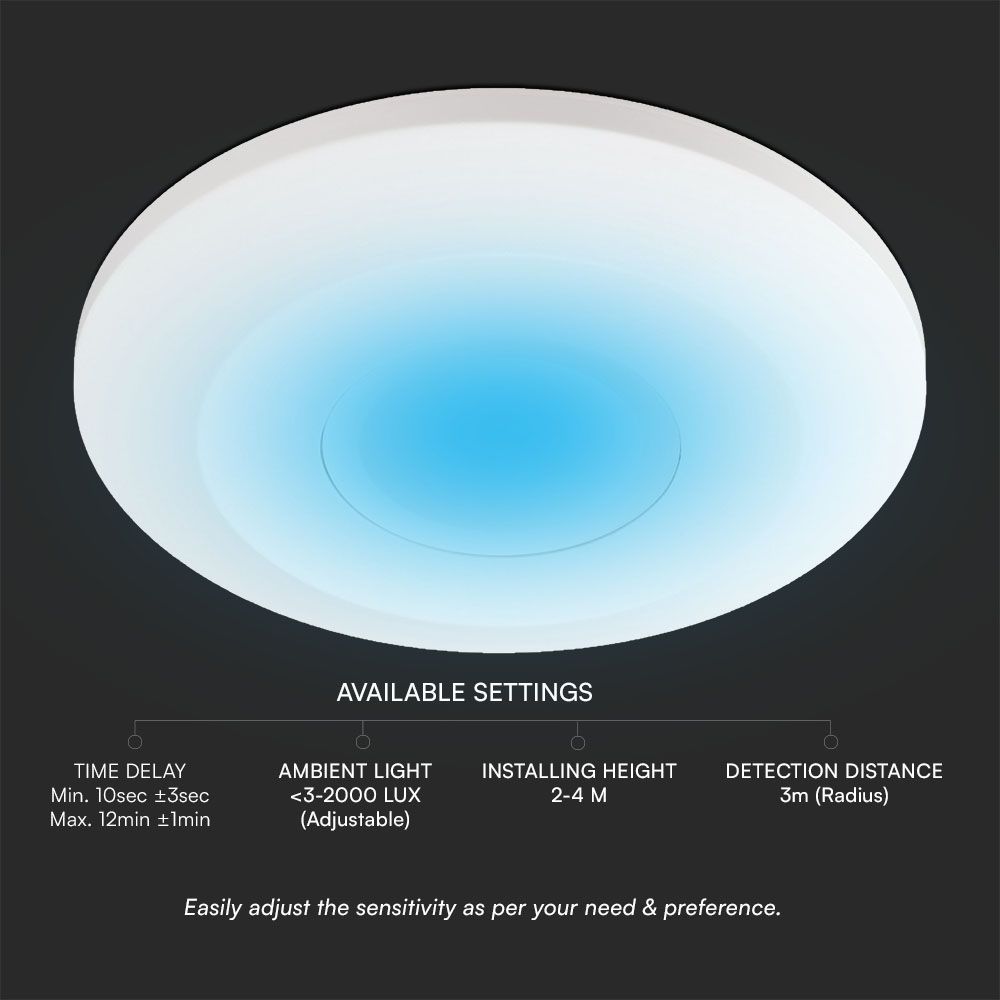 AVAILABLE SETTINGS

TIME DELAY
Min. 10sec ±3sec
Max. 12min ±1min

AMBIENT LIGHT
<3-2000 LUX
(Adjustable)

INSTALLING HEIGHT
2-4 M

DETECTION DISTANCE
3m (Radius)

Easily adjust the sensitivity as per your need & preference.