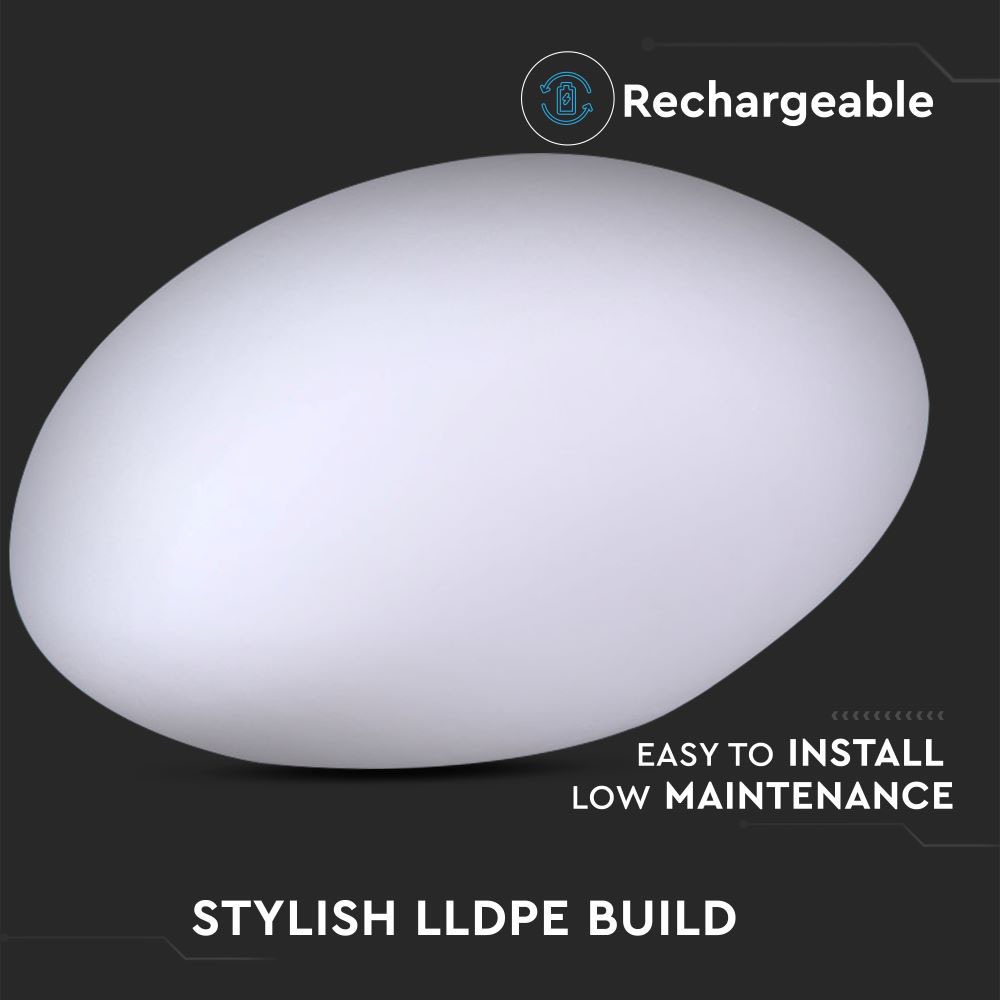 Rechargeable

EASY TO INSTALL
LOW MAINTENANCE

STYLISH LLDPE BUILD