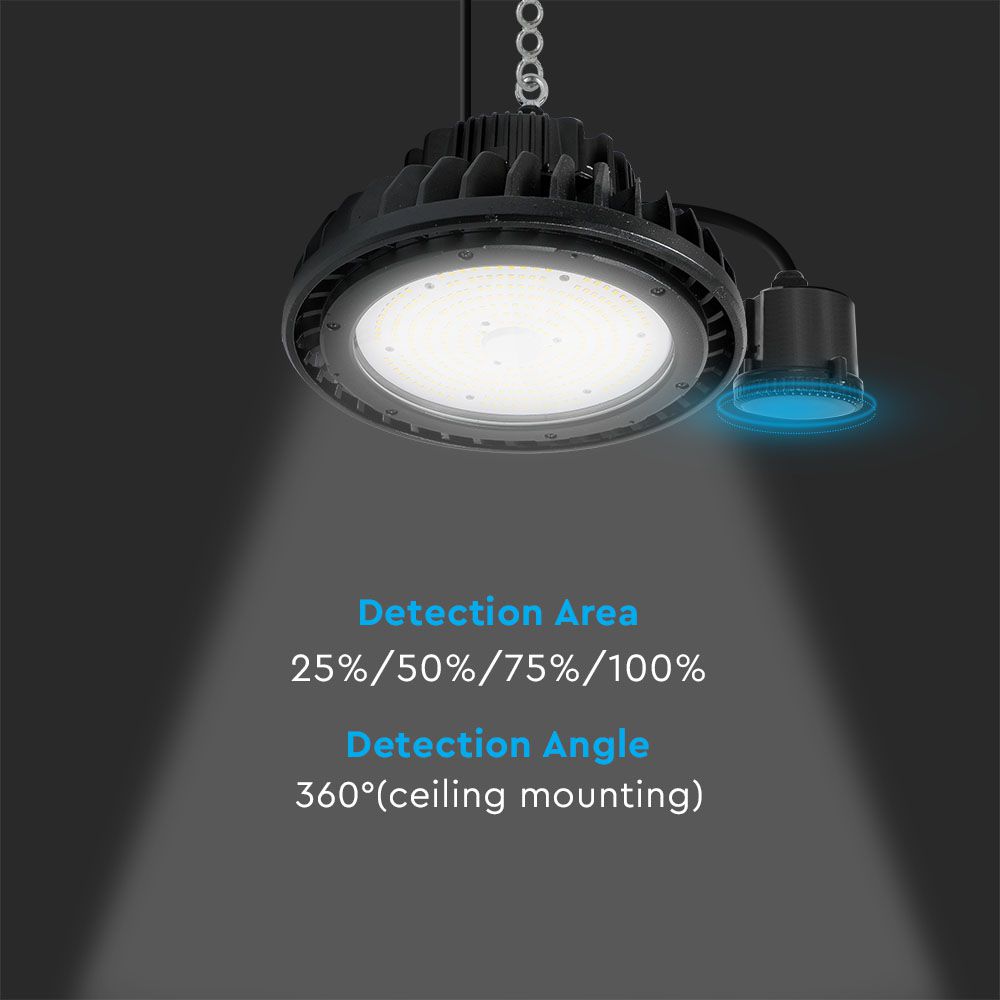 Detection Area
25%/50%/75%/100%

Detection Angle
360°(ceiling mounting)