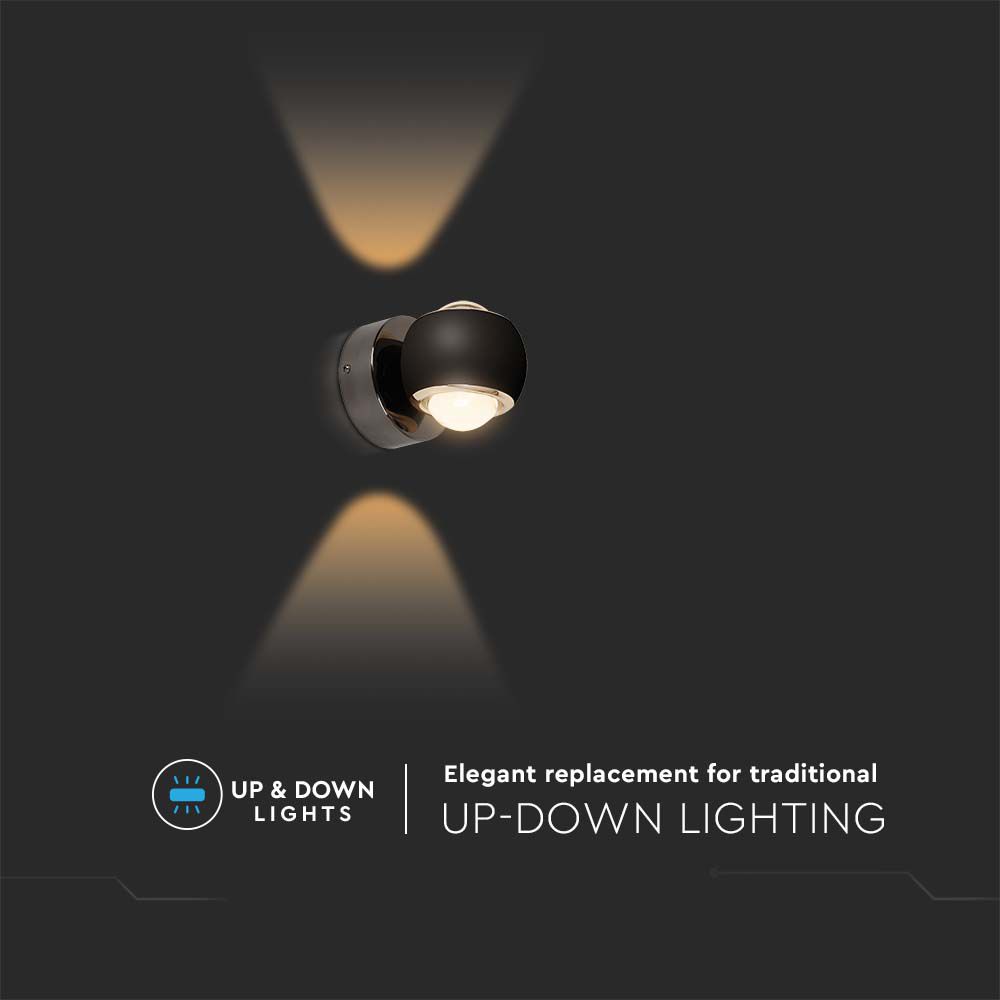 UP & DOWN LIGHTS

Elegant replacement for traditional
UP-DOWN LIGHTING