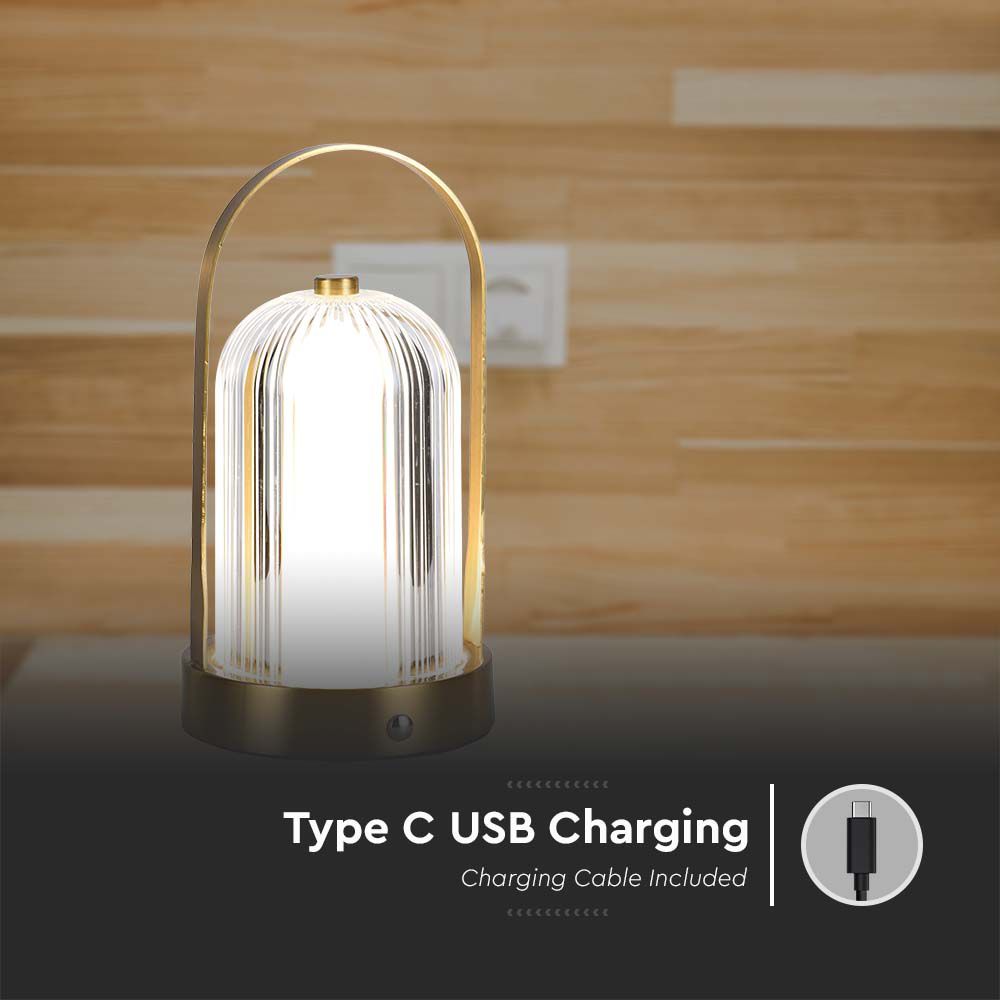 Type C USB Charging

Charging Cable Included