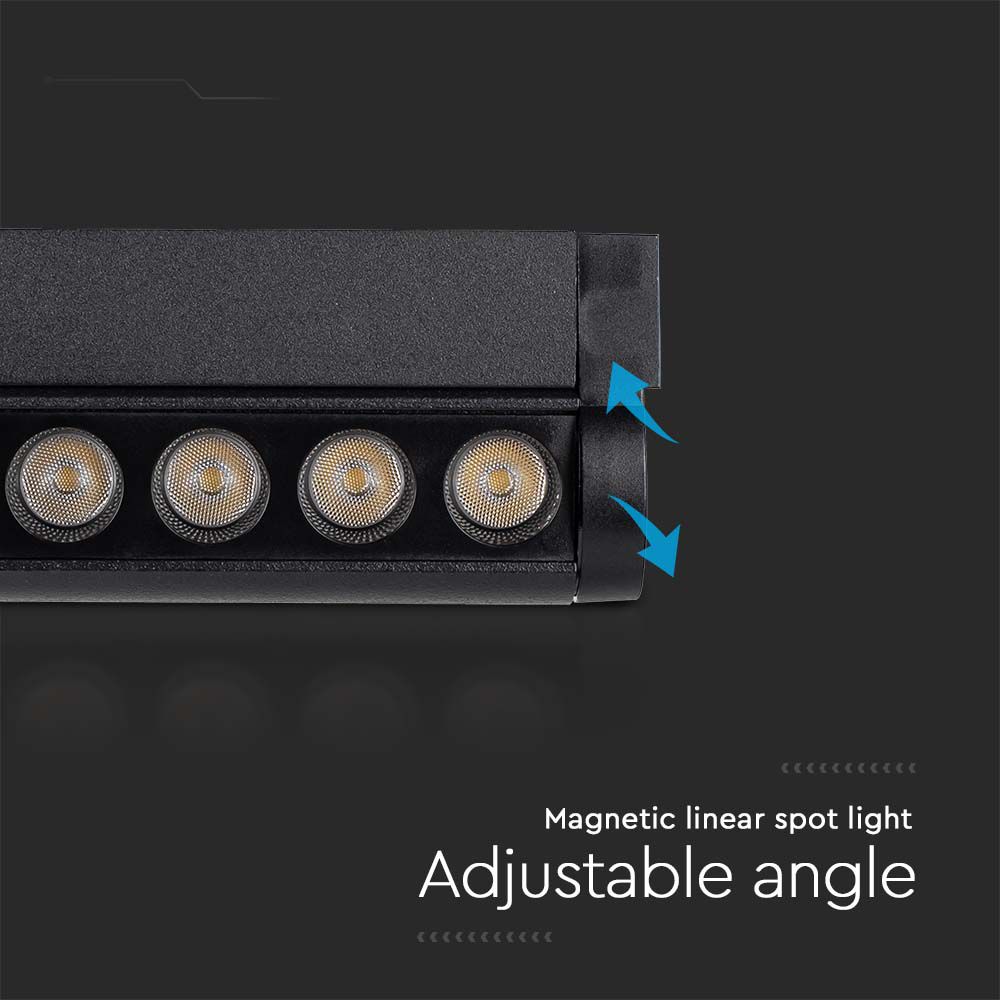 Magnetic linear spot light
Adjustable angle