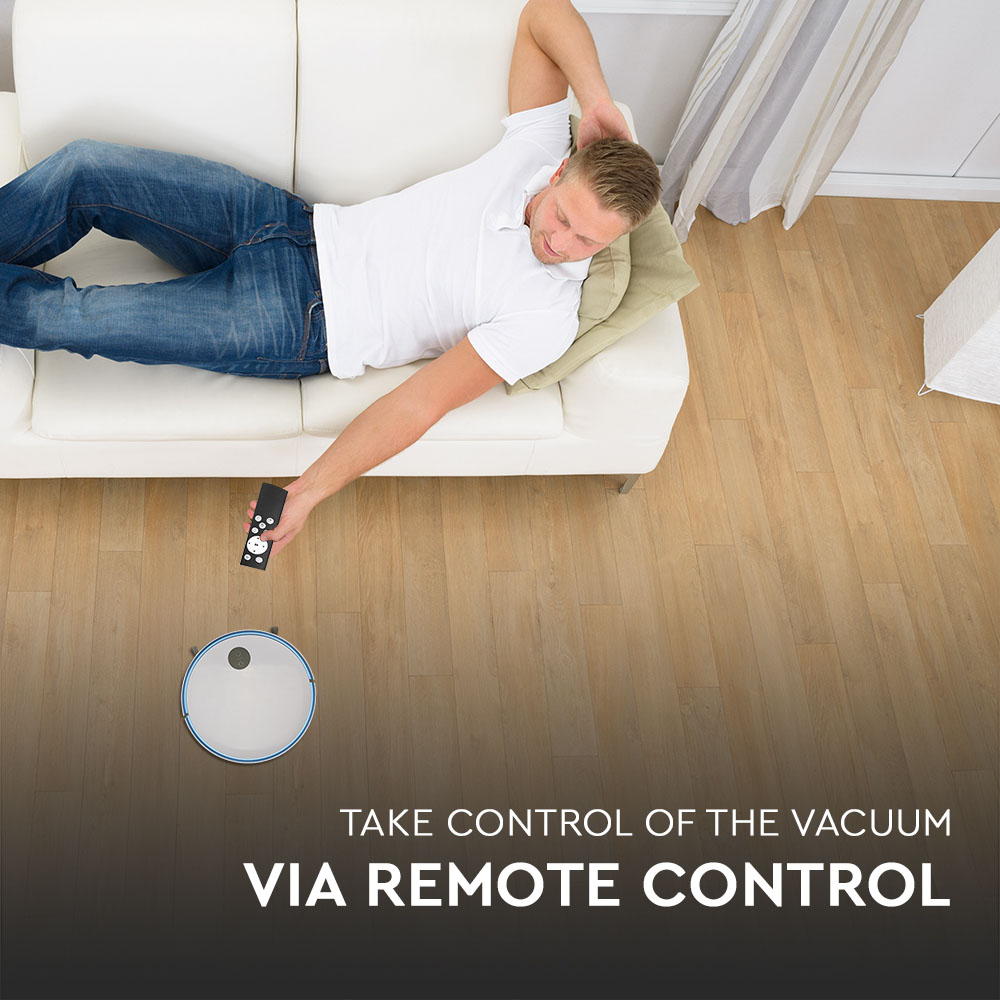 TAKE CONTROL OF THE VACUUM
VIA REMOTE CONTROL