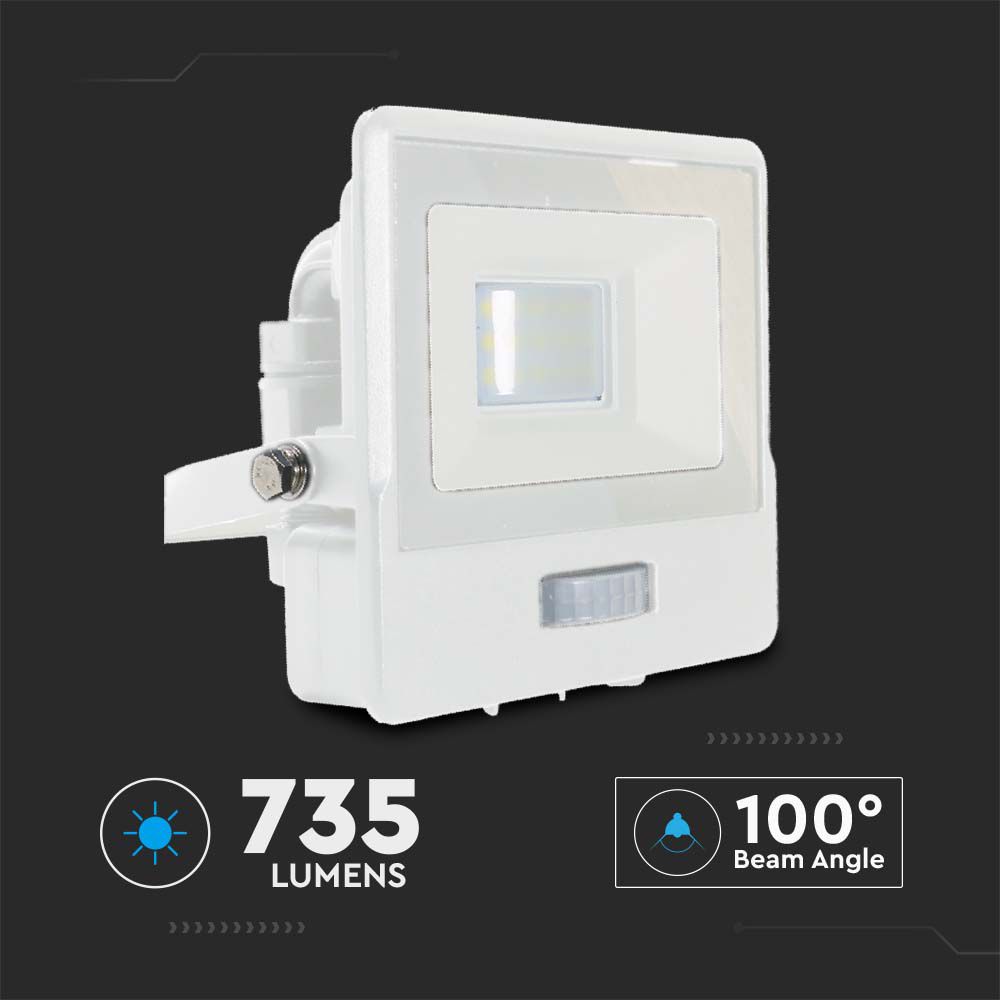 735
LUMENS

100°
Beam Angle