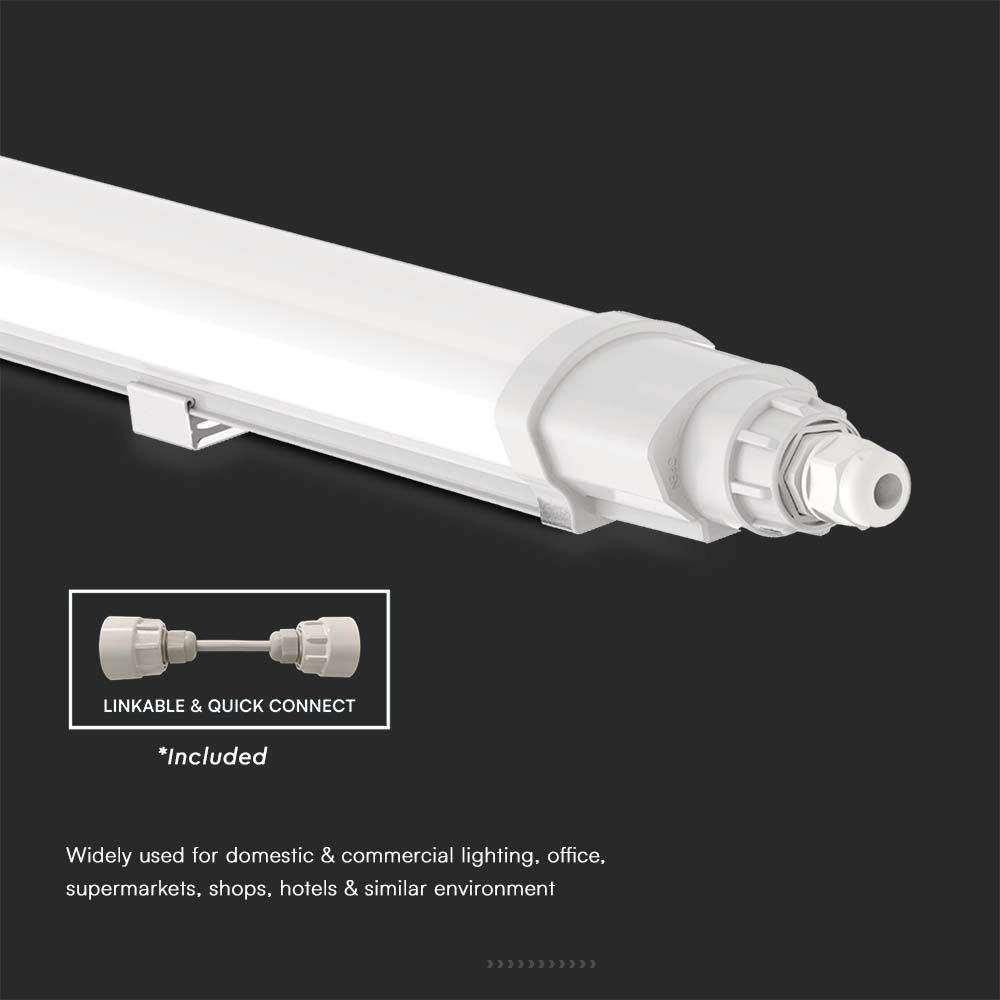 LINKABLE & QUICK CONNECT

*Included

Widely used for domestic & commercial lighting, office, supermarkets, shops, hotels & similar environment