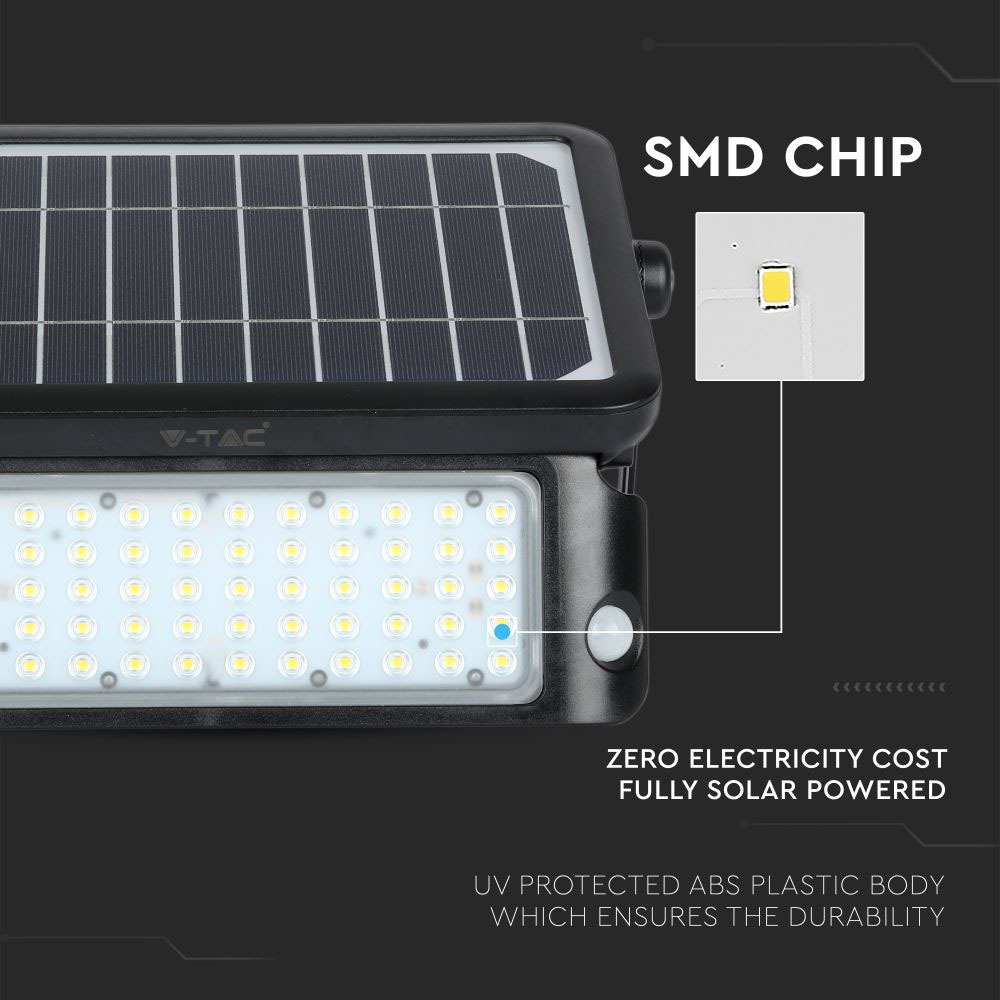 SMD CHIP

V-TAC

ZERO ELECTRICITY COST
FULLY SOLAR POWERED

UV PROTECTED ABS PLASTIC BODY
WHICH ENSURES THE DURABILITY